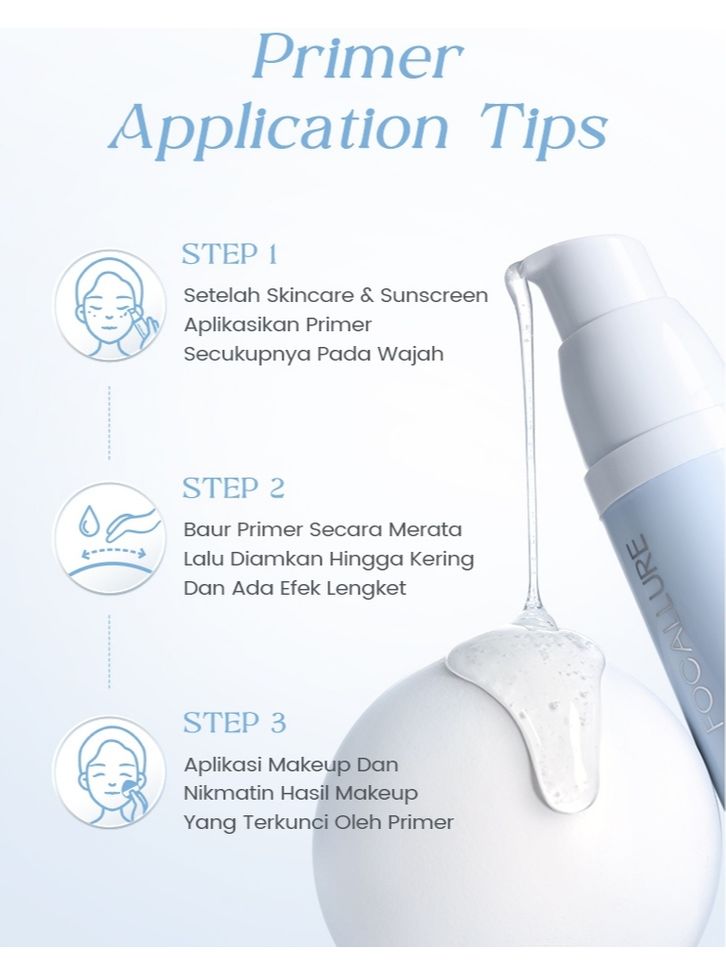 Primer Application Tips

STEP 1

Setelah Skincare & Sunscreen Aplikasikan Primer Secukupnya Pada Wajah

STEP 2

Baur Primer Secara Merata Lalu Diamkan Hingga Kering Dan Ada Efek Lengket

STEP 3

Aplikasi Makeup Dan Nikmatin Hasil Makeup Yang Terkunci Oleh Primer

FOCALLURE