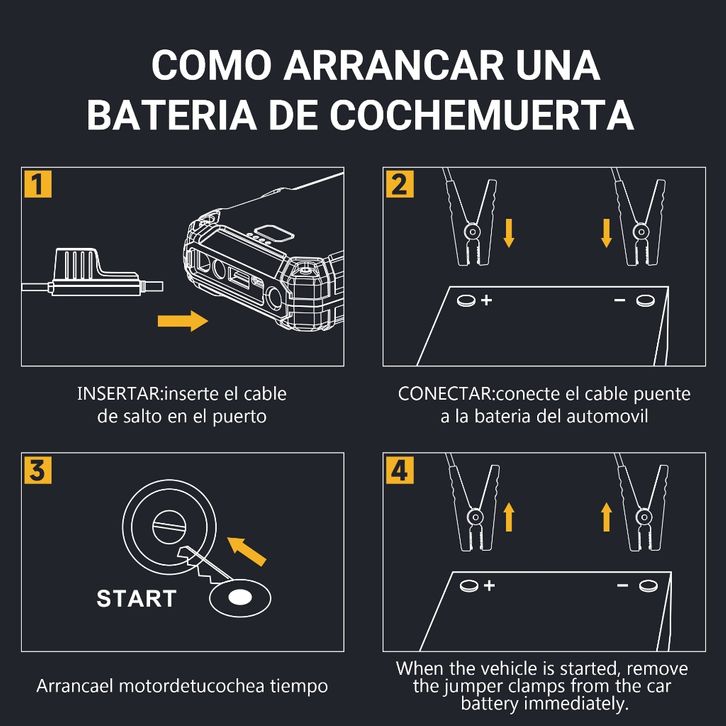 COMO ARRANCAR UNA BATERIA DE COCHEMUERTA

1

INSERTAR:inserte el cable de salto en el puerto

2

+

−

CONECTAR:conecte el cable puente a la bateria del automovil

3

START

Arrancael motordetucochea tiempo

4

+

−

When the vehicle is started, remove the jumper clamps from the car battery immediately.