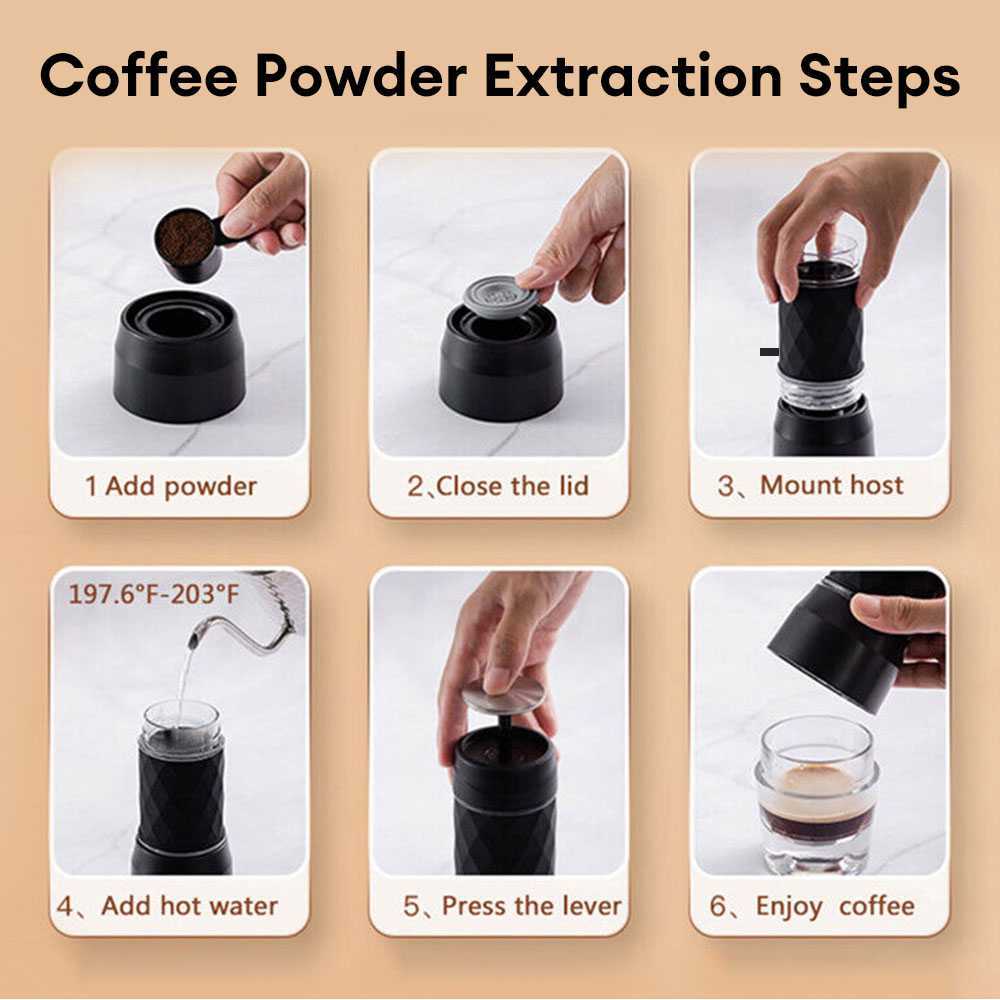 Coffee Powder Extraction Steps

1 Add powder

2、Close the lid

3、Mount host

197.6°F-203°F

4、Add hot water

5、Press the lever

6、Enjoy coffee