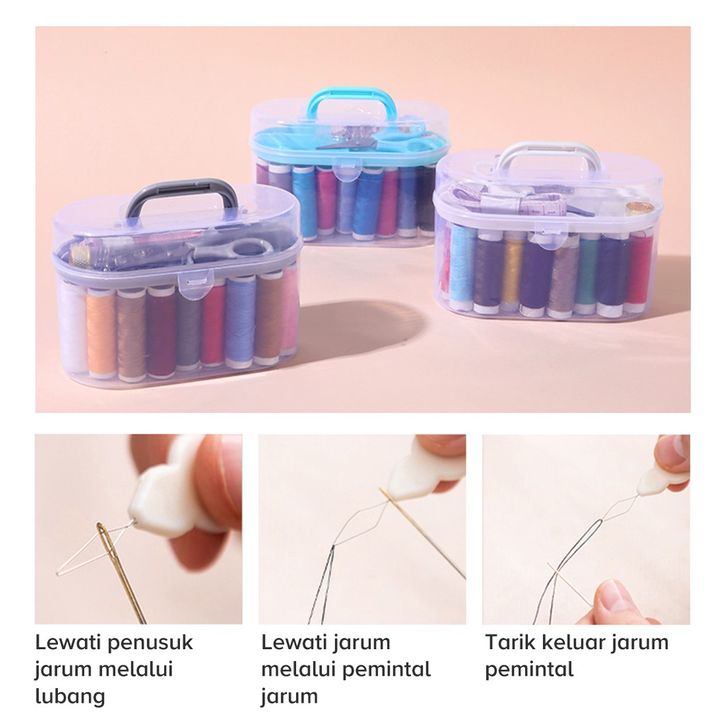 Lewati penusuk jarum melalui lubang

Lewati jarum melalui pemintal jarum

Tarik keluar jarum pemintal