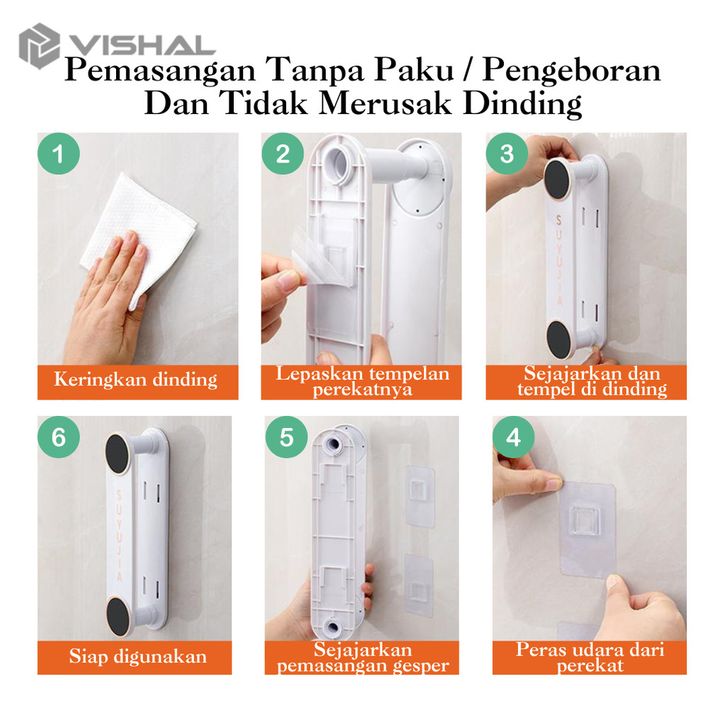 VISHAL

Pemasangan Tanpa Paku / Pengeboran Dan Tidak Merusak Dinding

1
Keringkan dinding

2
Lepaskan tempelan perekatnya

3
SUYUJIA
Sejajarkan dan tempel di dinding

6
SUYUJIA
Siap digunakan

5
Sejajarkan pemasangan gesper

4
Peras udara dari perekat