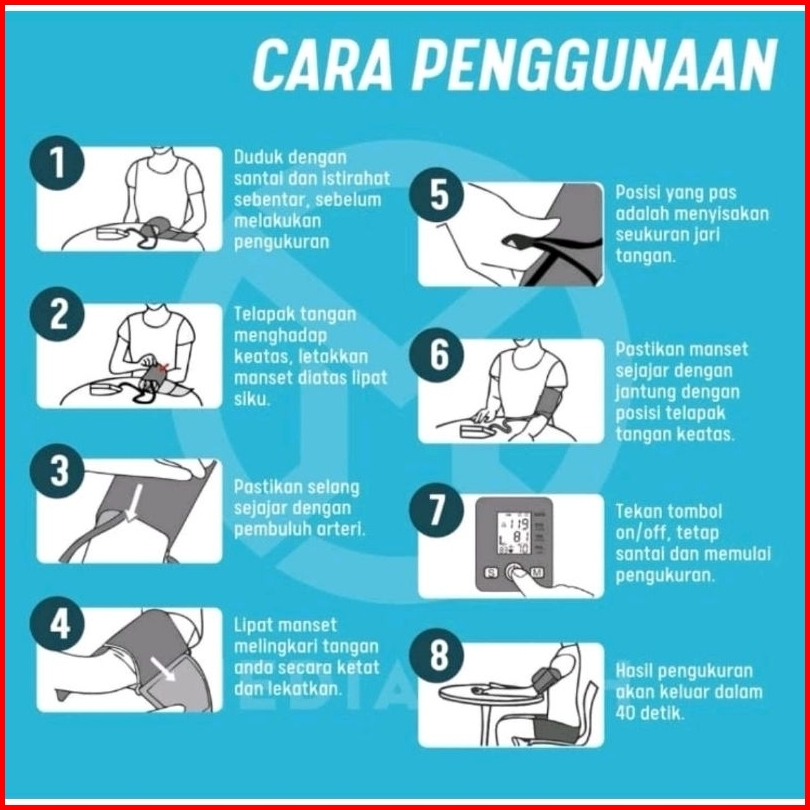 CARA PENGGUNAAN

1

Duduk dengan santai dan istirahat sebentar, sebelum melakukan pengukuran

2

Telapak tangan menghadap keatas, letakkan manset diatas lipat siku.

3

Pastikan selang sejajar dengan pembuluh arteri.

4

Lipat manset melingkari tangan anda secara ketat dan lekatkan.

5

Posisi yang pas adalah menyisakan seukuran jari tangan.

6

Pastikan manset sejajar dengan jantung dengan posisi telapak tangan keatas.

7

119
81
70
S M

Tekan tombol on/off, tetap santai dan memulai pengukuran.

8

Hasil pengukuran akan keluar dalam 40 detik.