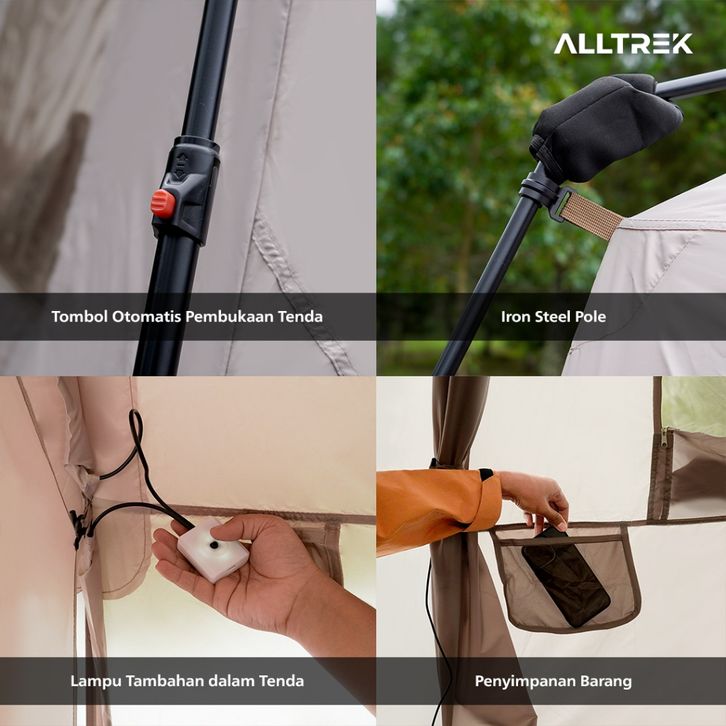 ALLTREK

Tombol Otomatis Pembukaan Tenda

Iron Steel Pole

Lampu Tambahan dalam Tenda

Penyimpanan Barang