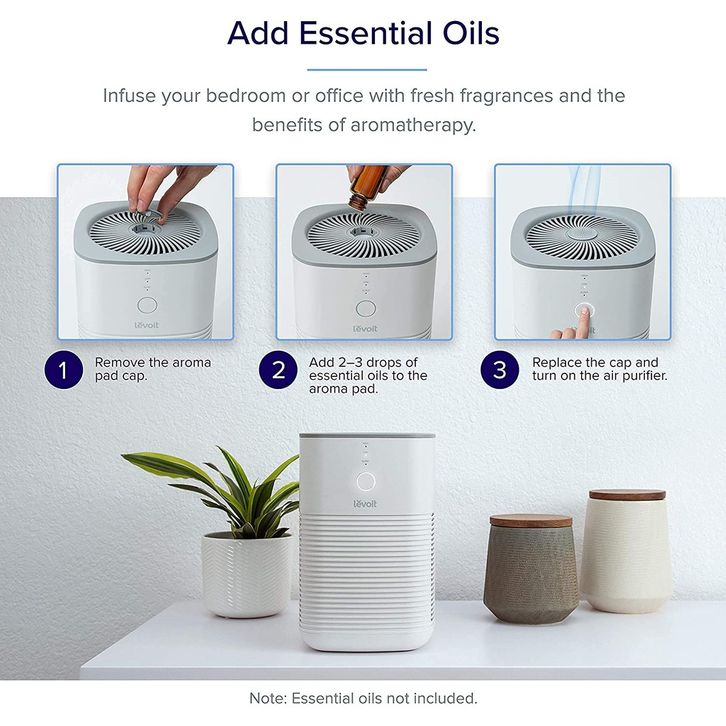 Add Essential Oils

Infuse your bedroom or office with fresh fragrances and the benefits of aromatherapy.

levoit

levoit

1 Remove the aroma pad cap.

2 Add 2–3 drops of essential oils to the aroma pad.

3 Replace the cap and turn on the air purifier.

levoit

Note: Essential oils not included.