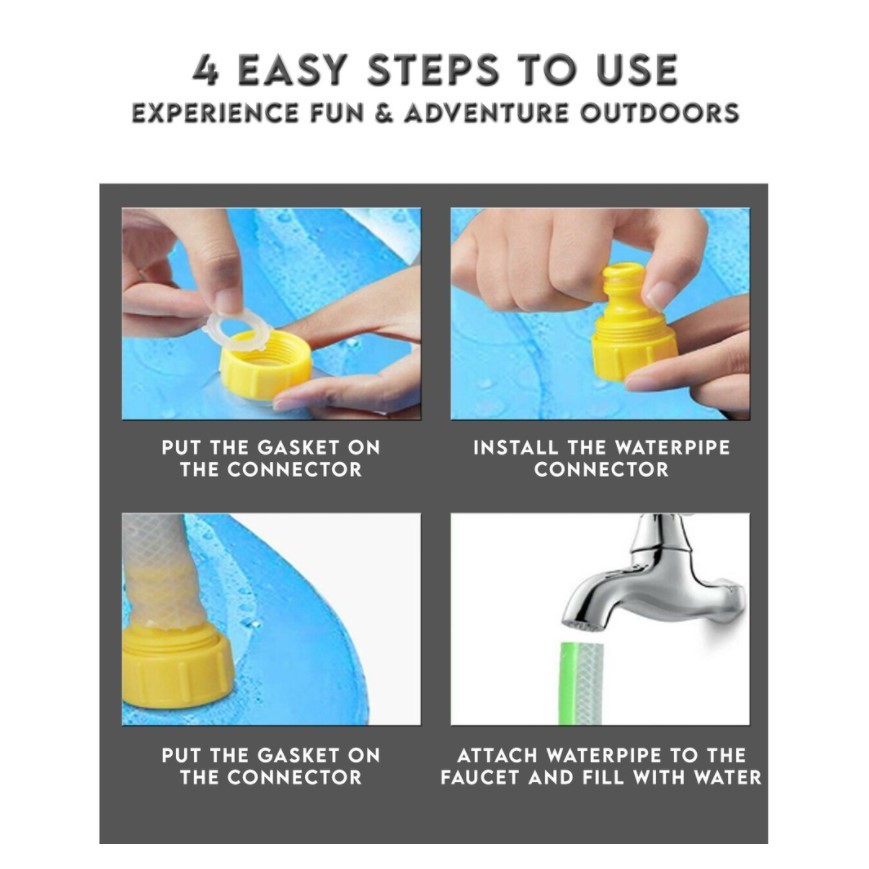 4 EASY STEPS TO USE
EXPERIENCE FUN & ADVENTURE OUTDOORS

PUT THE GASKET ON THE CONNECTOR

INSTALL THE WATERPIPE CONNECTOR

PUT THE GASKET ON THE CONNECTOR

ATTACH WATERPIPE TO THE FAUCET AND FILL WITH WATER