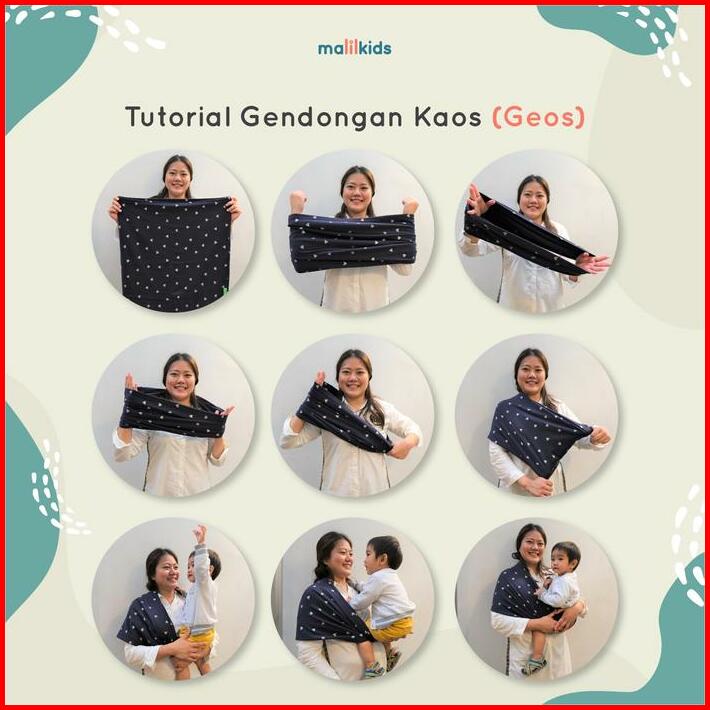 malilkids

Tutorial Gendongan Kaos (Geos)