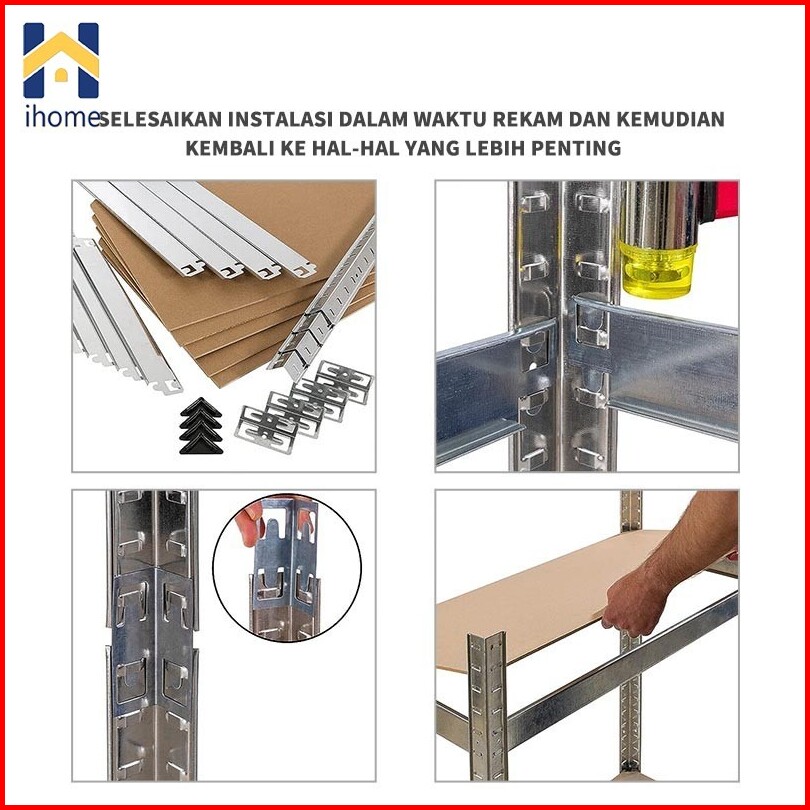 ihome

SELESAIKAN INSTALASI DALAM WAKTU REKAM DAN KEMUDIAN KEMBALI KE HAL-HAL YANG LEBIH PENTING