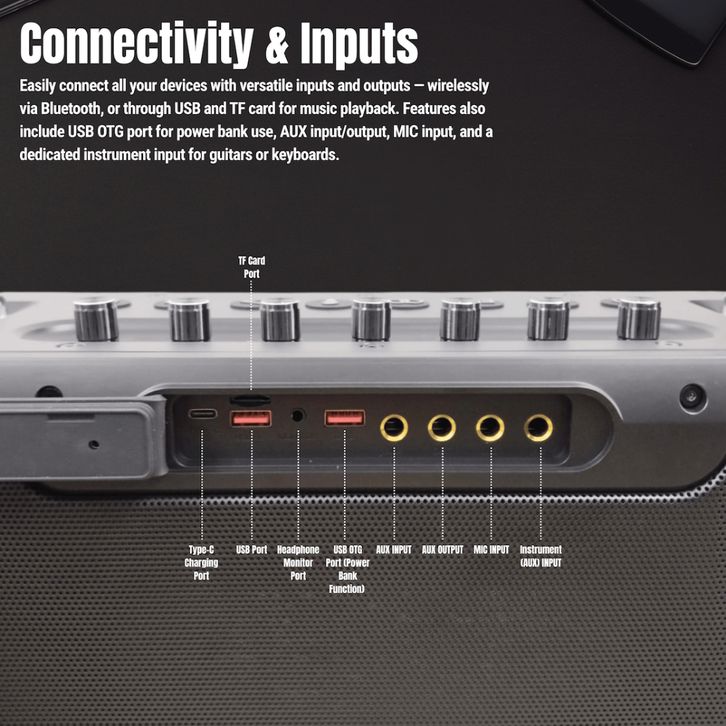 Connectivity & Inputs

Easily connect all your devices with versatile inputs and outputs — wirelessly via Bluetooth, or through USB and TF card for music playback. Features also include USB OTG port for power bank use, AUX input/output, MIC input, and a dedicated instrument input for guitars or keyboards.

TF Card Port

Type-C Charging Port

USB Port

Headphone Monitor Port

USB OTG Port (Power Bank Function)

AUX INPUT

AUX OUTPUT

MIC INPUT

Instrument (AUX) INPUT