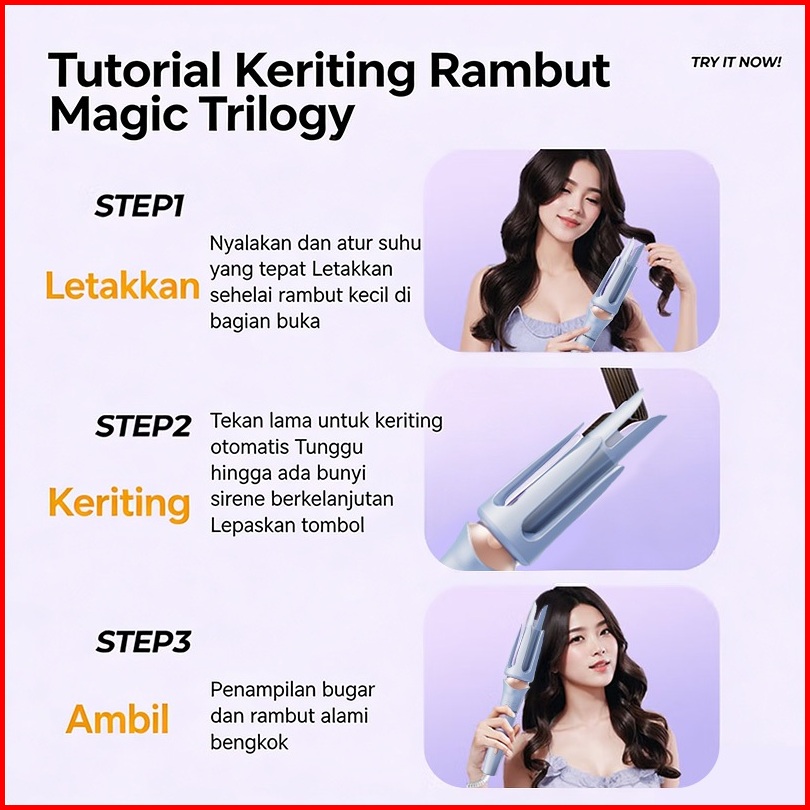 Tutorial Keriting Rambut Magic Trilogy

TRY IT NOW!

STEP1

Letakkan

Nyalakan dan atur suhu yang tepat Letakkan sehelai rambut kecil di bagian buka

STEP2

Keriting

Tekan lama untuk keriting otomatis Tunggu hingga ada bunyi sirene berkelanjutan Lepaskan tombol

STEP3

Ambil

Penampilan bugar dan rambut alami bengkok