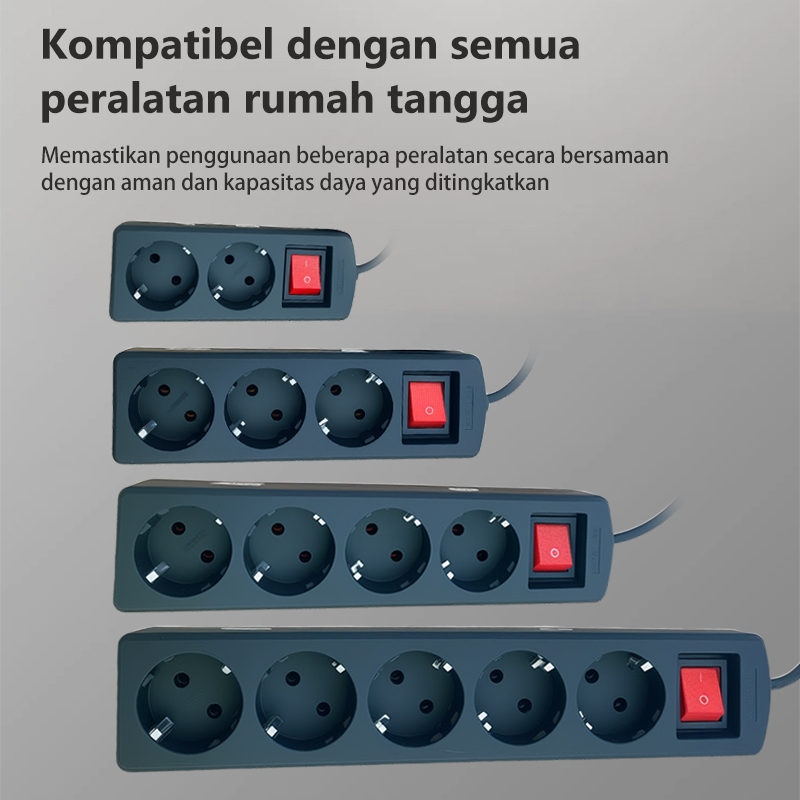 Kompatibel dengan semua peralatan rumah tangga

Memastikan penggunaan beberapa peralatan secara bersamaan dengan aman dan kapasitas daya yang ditingkatkan