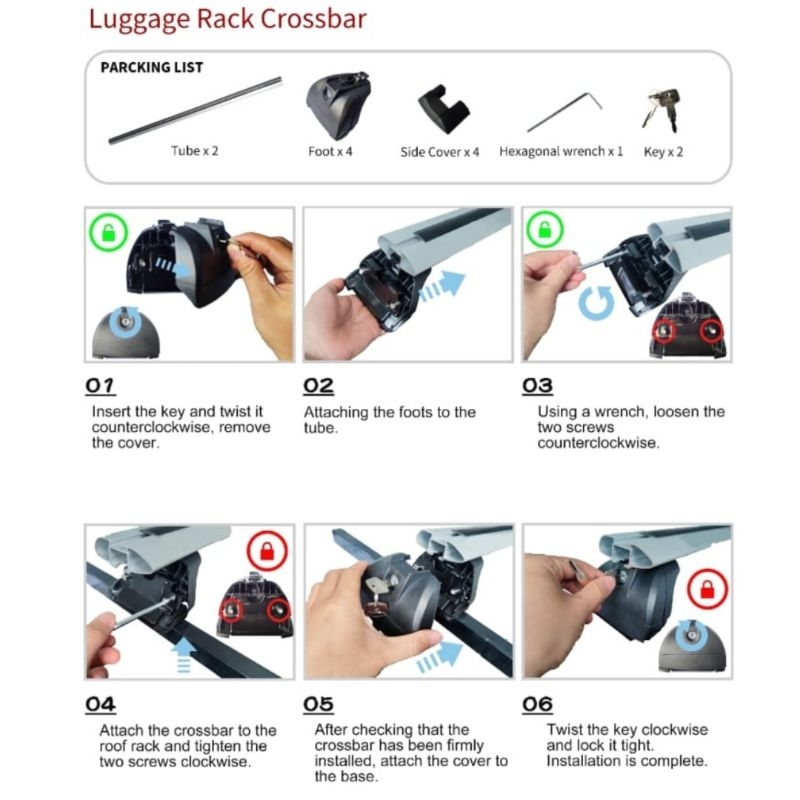 Luggage Rack Crossbar

PARCKING LIST

Tube x 2

Foot x 4

Side Cover x 4

Hexagonal wrench x 1

Key x 2

01
Insert the key and twist it counterclockwise, remove the cover.

02
Attaching the foots to the tube.

03
Using a wrench, loosen the two screws counterclockwise.

04
Attach the crossbar to the roof rack and tighten the two screws clockwise.

05
After checking that the crossbar has been firmly installed, attach the cover to the base.

06
Twist the key clockwise and lock it tight. Installation is complete.