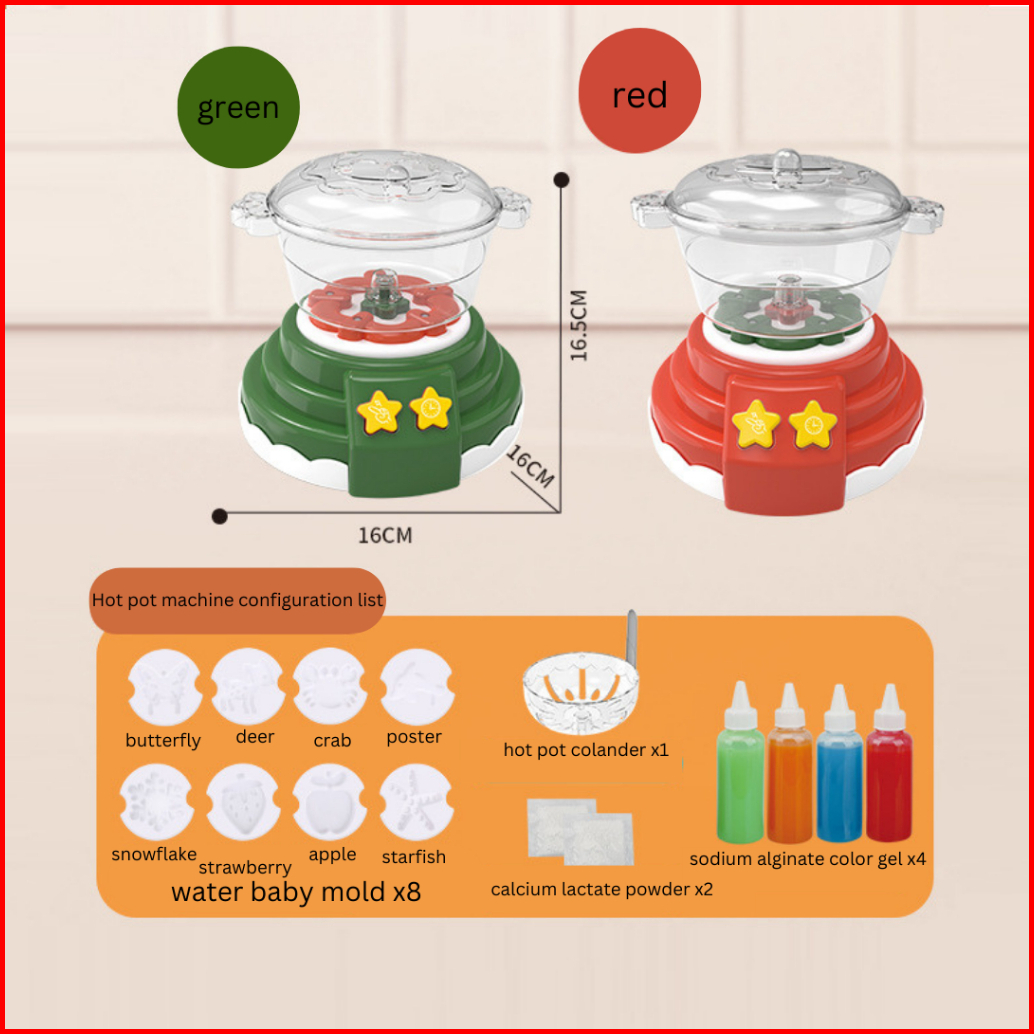 green

red

16.5CM

16CM

16CM

Hot pot machine configuration list

butterfly deer crab poster

snowflake strawberry apple starfish

water baby mold x8

hot pot colander x1

calcium lactate powder x2

sodium alginate color gel x4