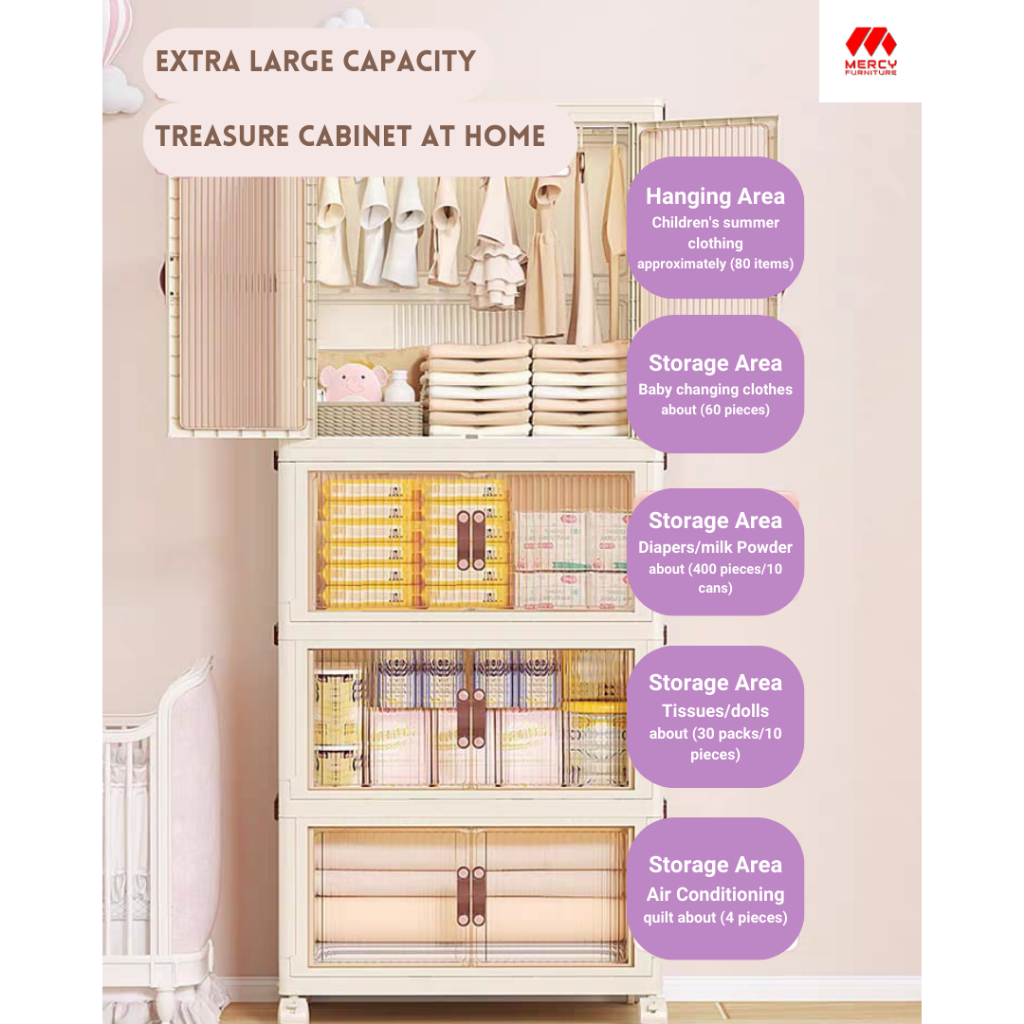 EXTRA LARGE CAPACITY

TREASURE CABINET AT HOME

MERCY FURNITURE

Hanging Area
Children's summer clothing approximately (80 items)

Storage Area
Baby changing clothes about (60 pieces)

Storage Area
Diapers/milk Powder about (400 pieces/10 cans)

Storage Area
Tissues/dolls about (30 packs/10 pieces)

Storage Area
Air Conditioning quilt about (4 pieces)