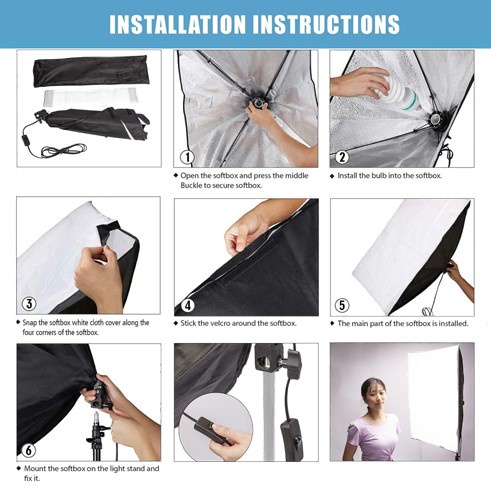 INSTALLATION INSTRUCTIONS

1

◆ Open the softbox and press the middle Buckle to secure softbox.

2

◆ Install the bulb into the softbox.

3

◆ Snap the softbox white cloth cover along the four corners of the softbox.

4

◆ Stick the velcro around the softbox.

5

◆ The main part of the softbox is installed.

6

◆ Mount the softbox on the light stand and fix it.