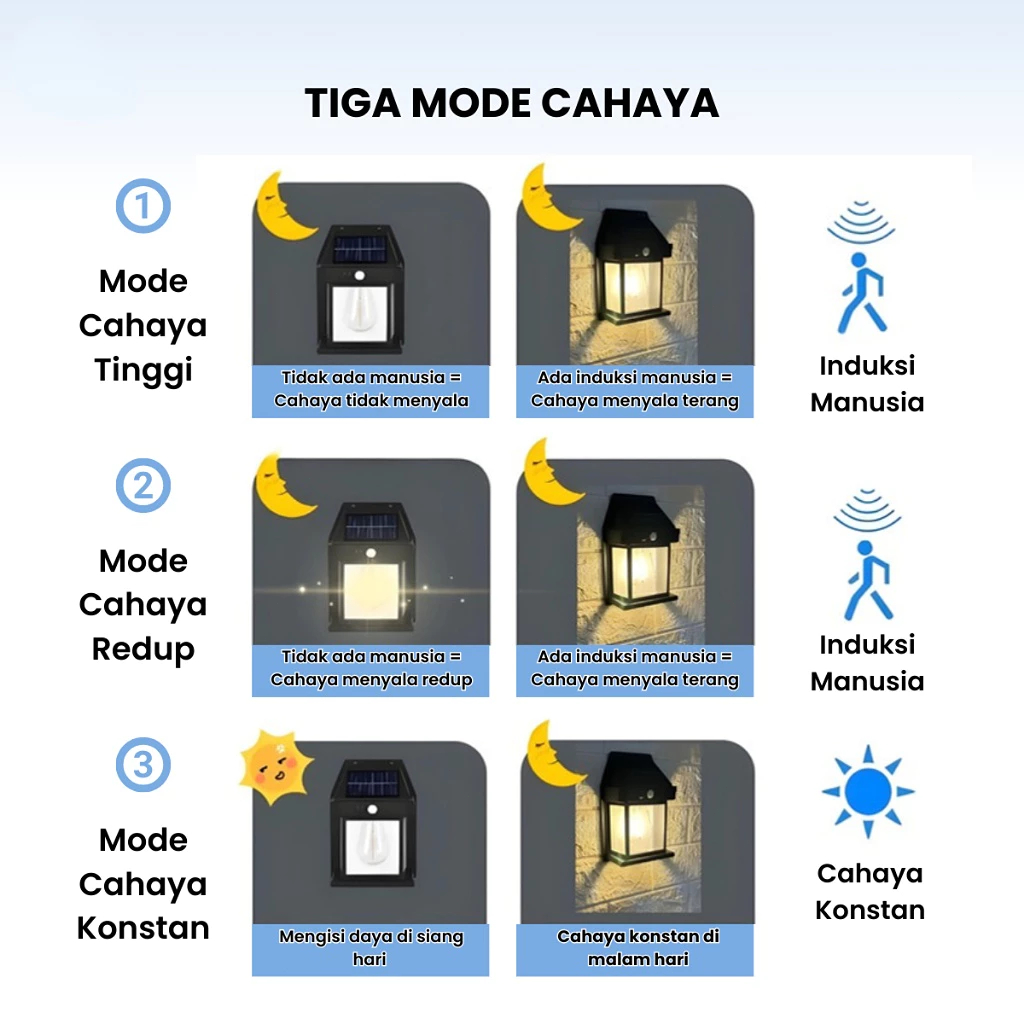 TIGA MODE CAHAYA

1

Mode Cahaya Tinggi

Tidak ada manusia = Cahaya tidak menyala

Ada induksi manusia = Cahaya menyala terang

Induksi Manusia

2

Mode Cahaya Redup

Tidak ada manusia = Cahaya menyala redup

Ada induksi manusia = Cahaya menyala terang

Induksi Manusia

3

Mode Cahaya Konstan

Mengisi daya di siang hari

Cahaya konstan di malam hari

Cahaya Konstan