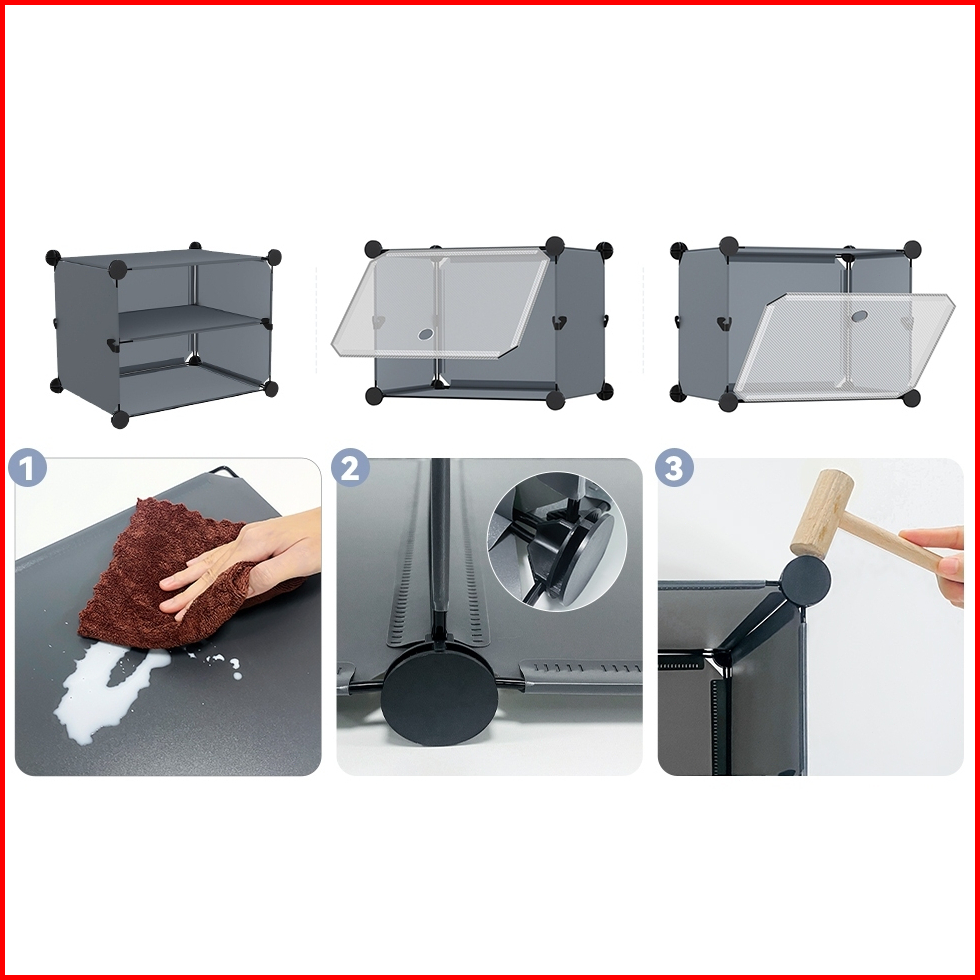 1

2

3