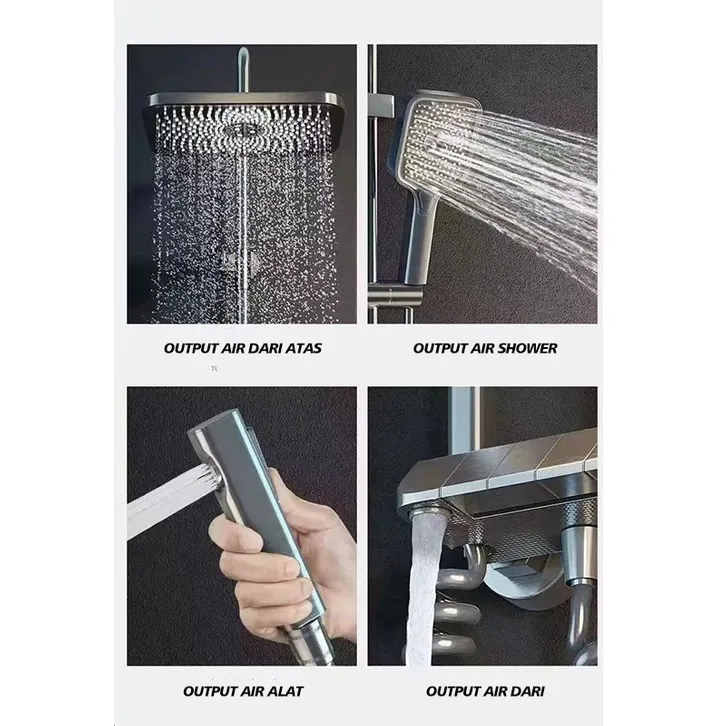 OUTPUT AIR DARI ATAS

OUTPUT AIR SHOWER

OUTPUT AIR ALAT

OUTPUT AIR DARI