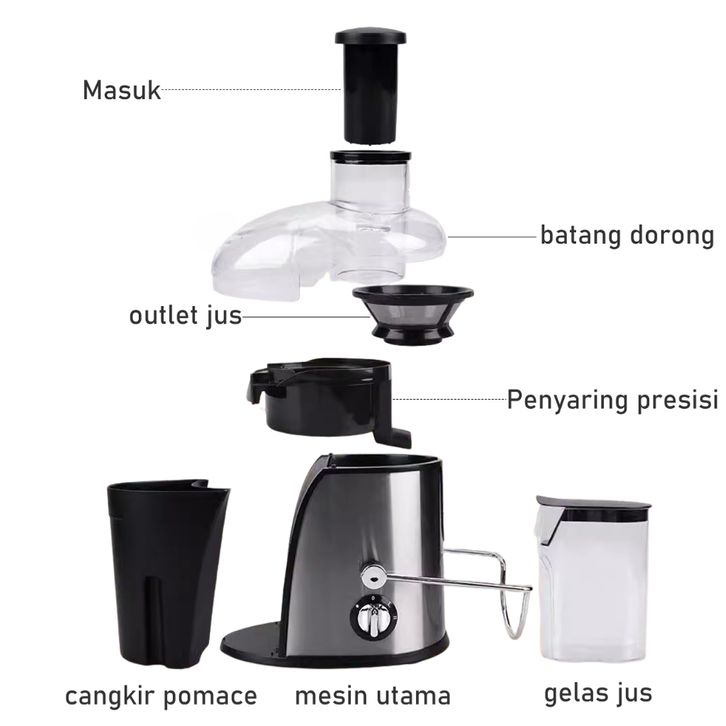 Masuk

batang dorong

outlet jus

Penyaring presisi

cangkir pomace

mesin utama

gelas jus