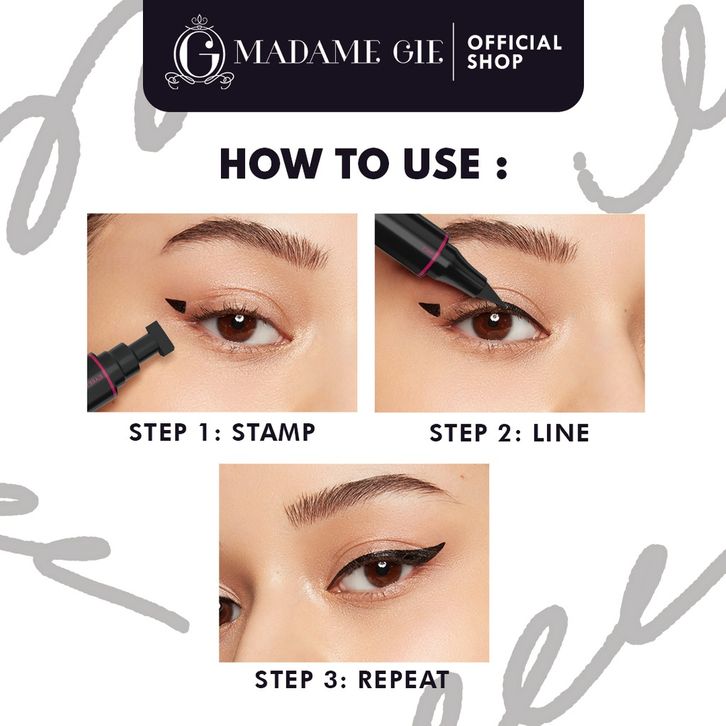 G MADAME GIE | OFFICIAL SHOP

HOW TO USE :

STEP 1: STAMP

STEP 2: LINE

STEP 3: REPEAT