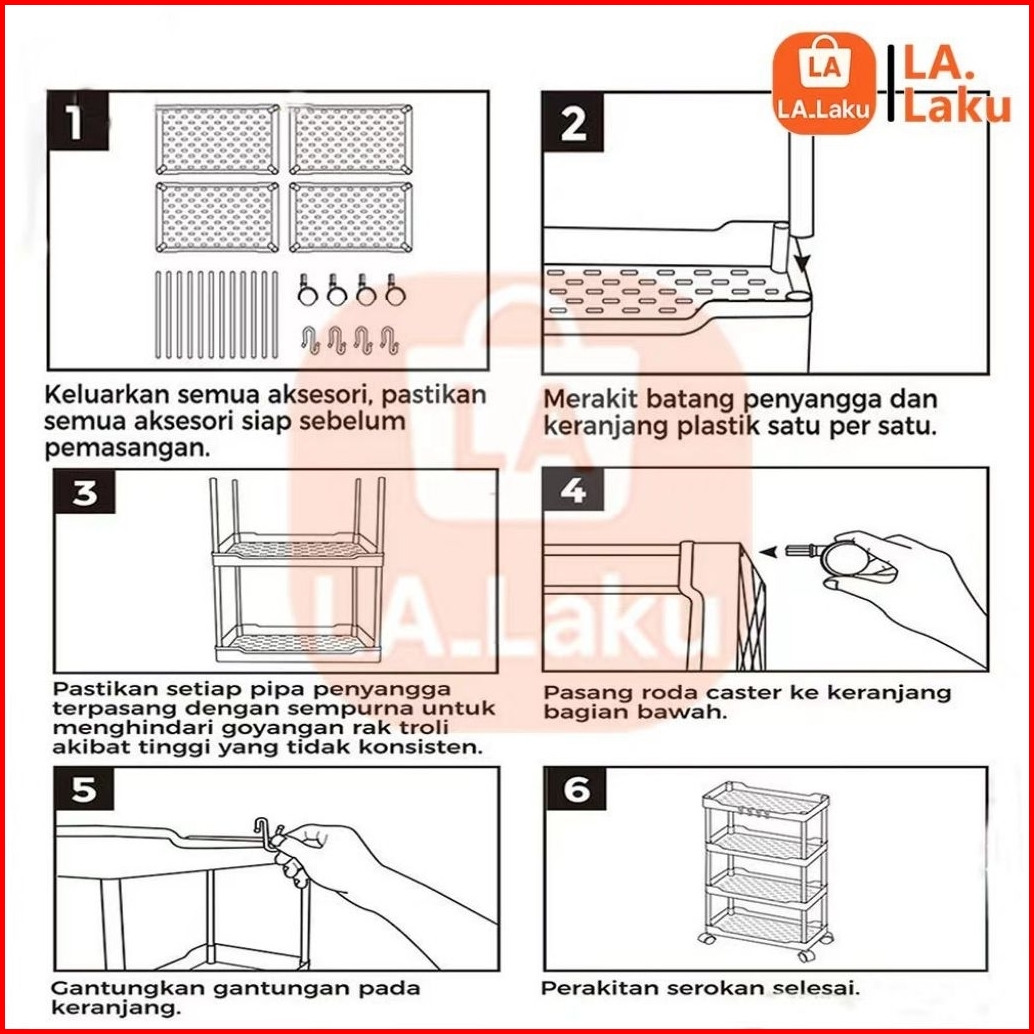 LA
LA.Laku
LA.
Laku

1

Keluarkan semua aksesori, pastikan semua aksesori siap sebelum pemasangan.

2

Merakit batang penyangga dan keranjang plastik satu per satu.

3

Pastikan setiap pipa penyangga terpasang dengan sempurna untuk menghindari goyangan rak troli akibat tinggi yang tidak konsisten.

4

Pasang roda caster ke keranjang bagian bawah.

5

Gantungkan gantungan pada keranjang.

6

Perakitan serokan selesai.

LA
LA.Laku