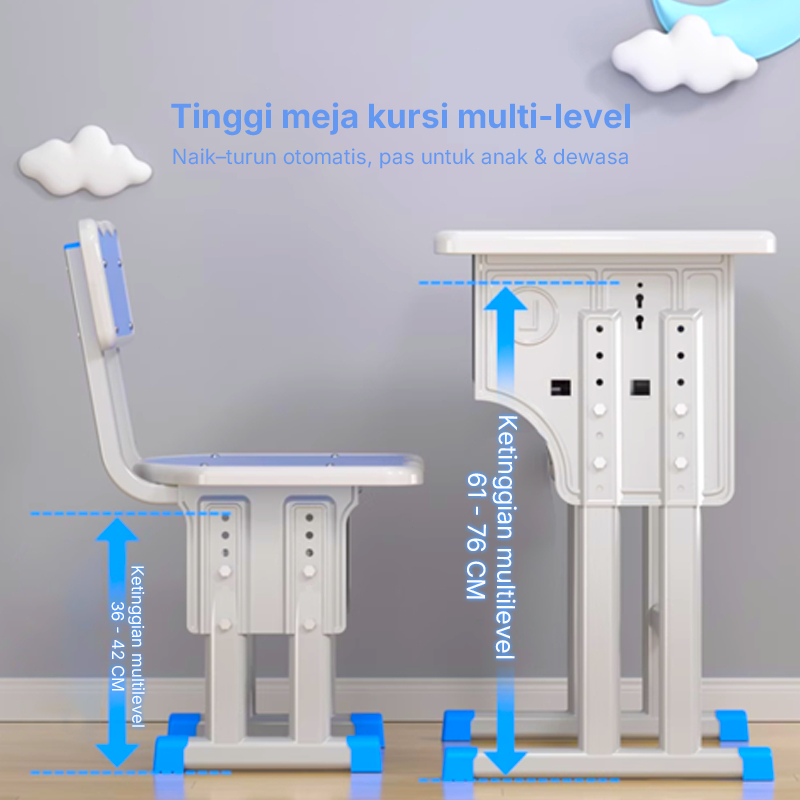 Tinggi meja kursi multi-level
Naik–turun otomatis, pas untuk anak & dewasa

Ketinggian multilevel
36 - 42 CM

Ketinggian multilevel
61 - 76 CM