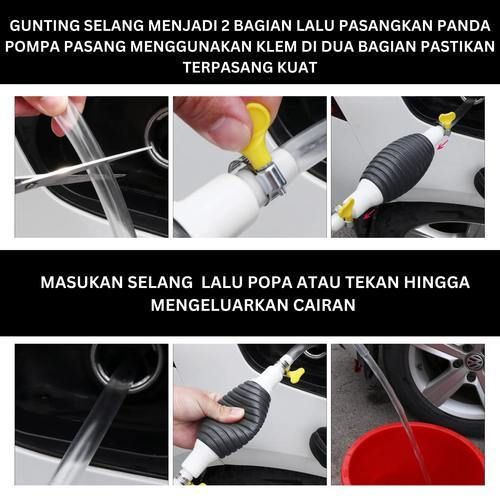 GUNTING SELANG MENJADI 2 BAGIAN LALU PASANGKAN PANDA POMPA PASANG MENGGUNAKAN KLEM DI DUA BAGIAN PASTIKAN TERPASANG KUAT

MASUKAN SELANG LALU POPA ATAU TEKAN HINGGA MENGELUARKAN CAIRAN