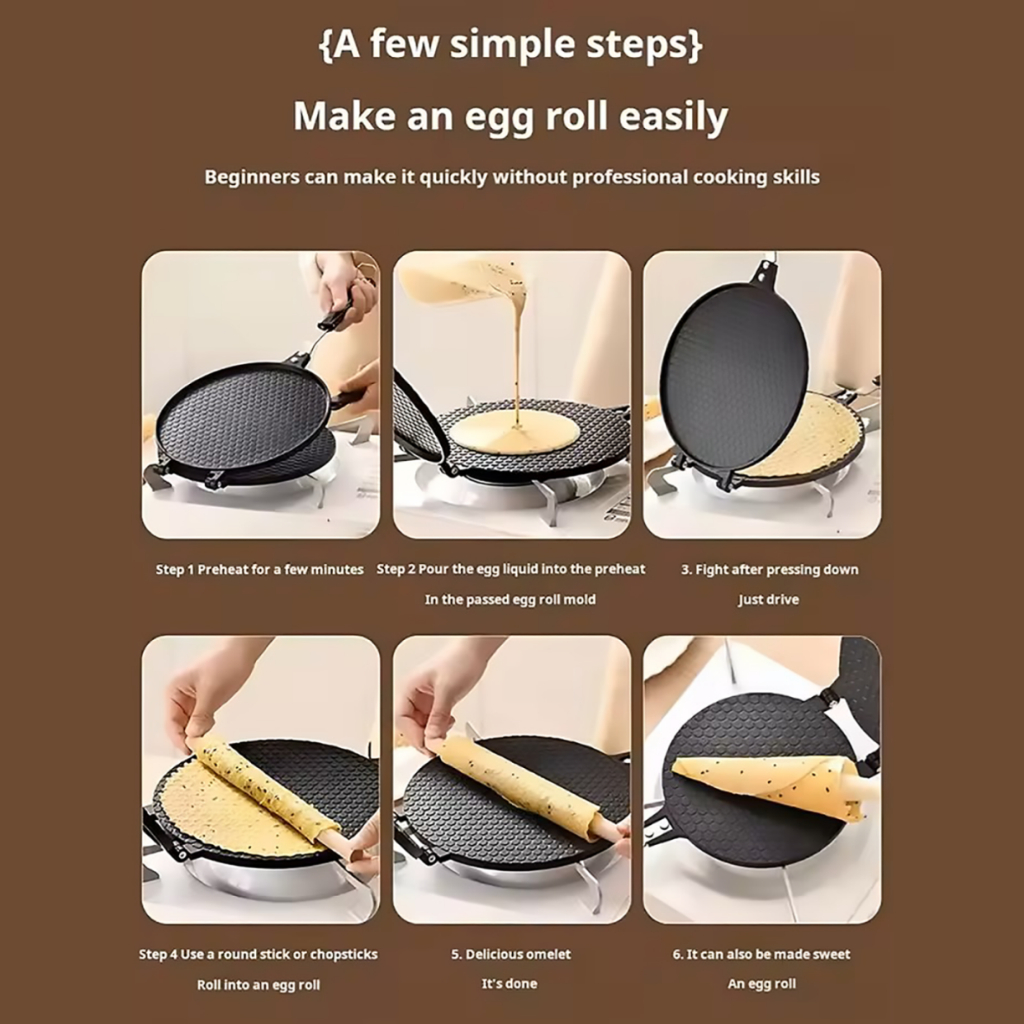 {A few simple steps}

Make an egg roll easily

Beginners can make it quickly without professional cooking skills

Step 1 Preheat for a few minutes

Step 2 Pour the egg liquid into the preheat In the passed egg roll mold

3. Fight after pressing down Just drive

Step 4 Use a round stick or chopsticks Roll into an egg roll

5. Delicious omelet It's done

6. It can also be made sweet An egg roll