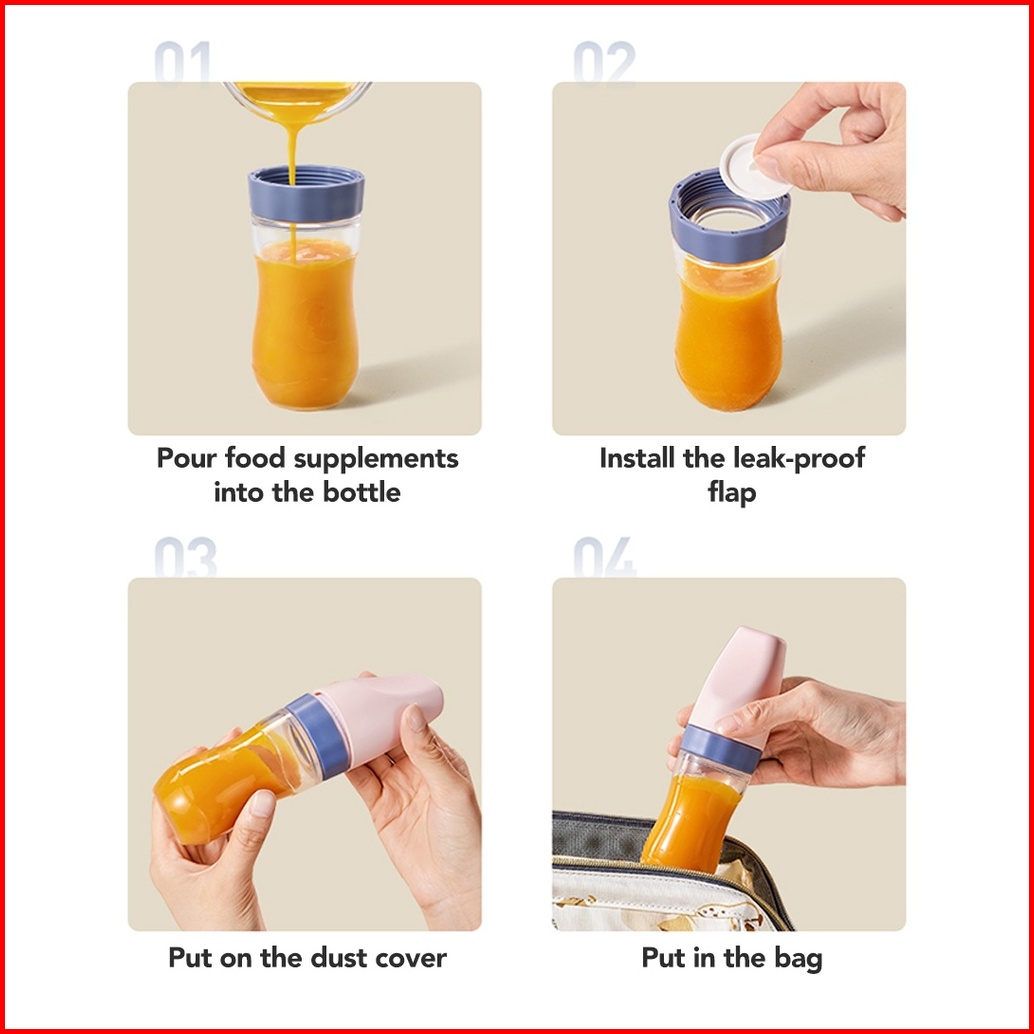 01

Pour food supplements into the bottle

02

Install the leak-proof flap

03

Put on the dust cover

04

Put in the bag