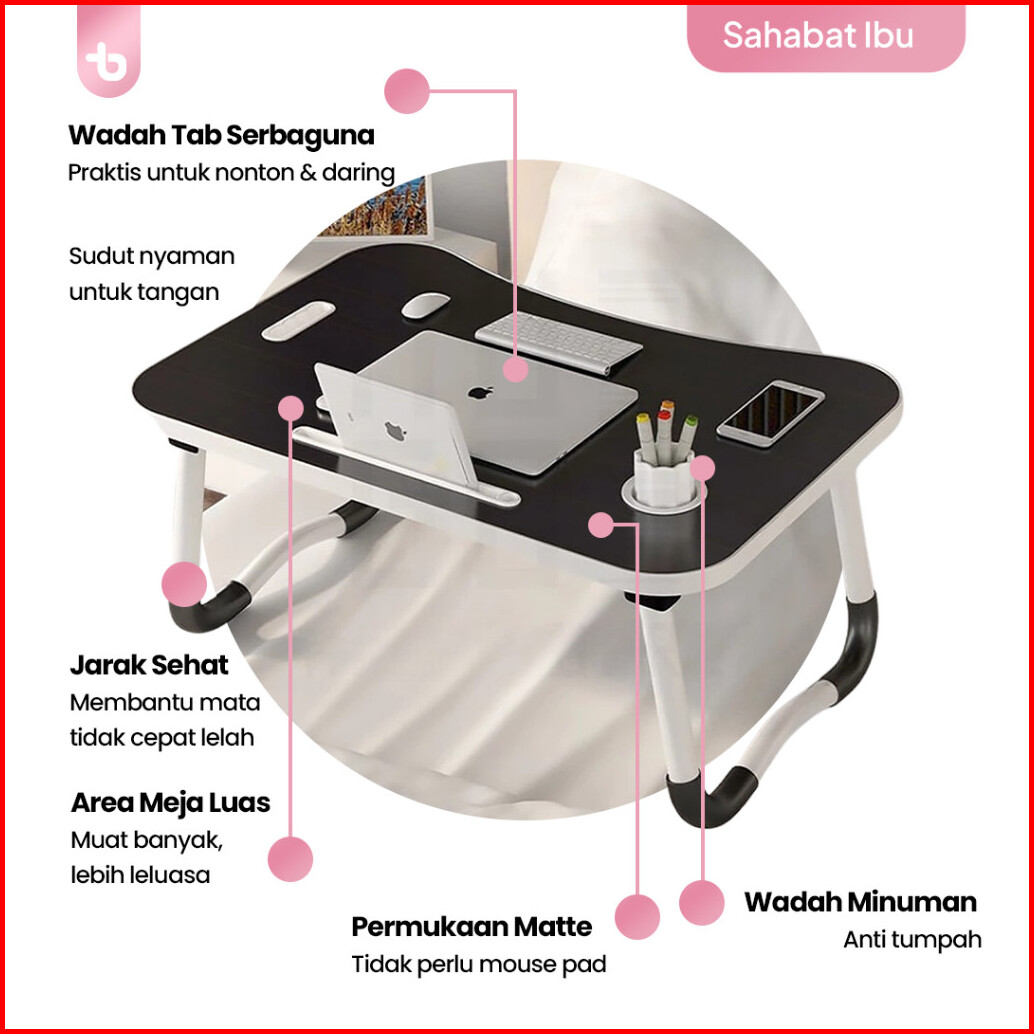 Sahabat Ibu

Wadah Tab Serbaguna
Praktis untuk nonton & daring

Sudut nyaman untuk tangan

Jarak Sehat
Membantu mata tidak cepat lelah

Area Meja Luas
Muat banyak, lebih leluasa

Permukaan Matte
Tidak perlu mouse pad

Wadah Minuman
Anti tumpah