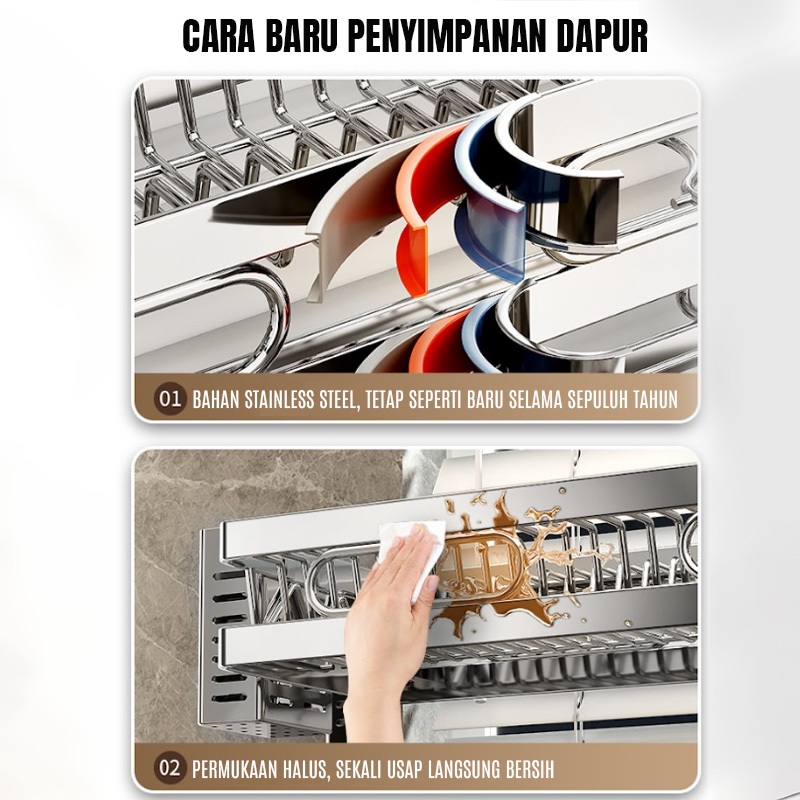 CARA BARU PENYIMPANAN DAPUR

01 BAHAN STAINLESS STEEL, TETAP SEPERTI BARU SELAMA SEPULUH TAHUN

02 PERMUKAAN HALUS, SEKALI USAP LANGSUNG BERSIH