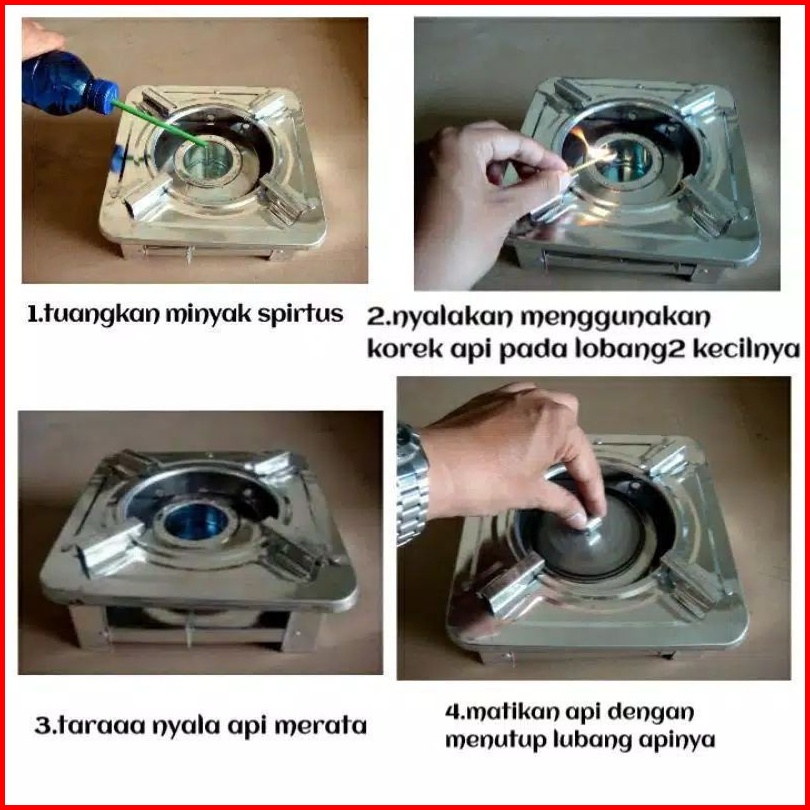 1.tuangkan minyak spirtus

2.nyalakan menggunakan korek api pada lobang2 kecilnya

3.taraaa nyala api merata

4.matikan api dengan menutup lubang apinya