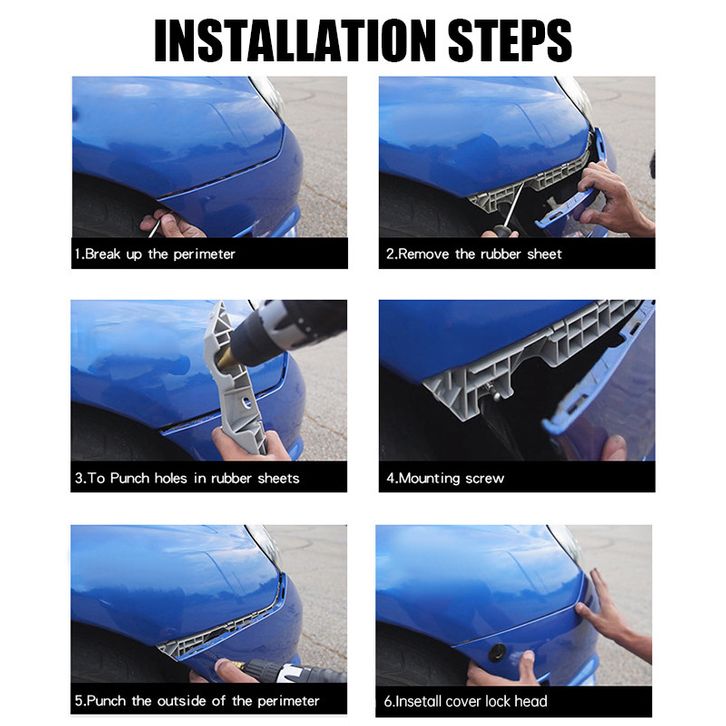 INSTALLATION STEPS

1.Break up the perimeter

2.Remove the rubber sheet

3.To Punch holes in rubber sheets

4.Mounting screw

5.Punch the outside of the perimeter

6.Insetall cover lock head