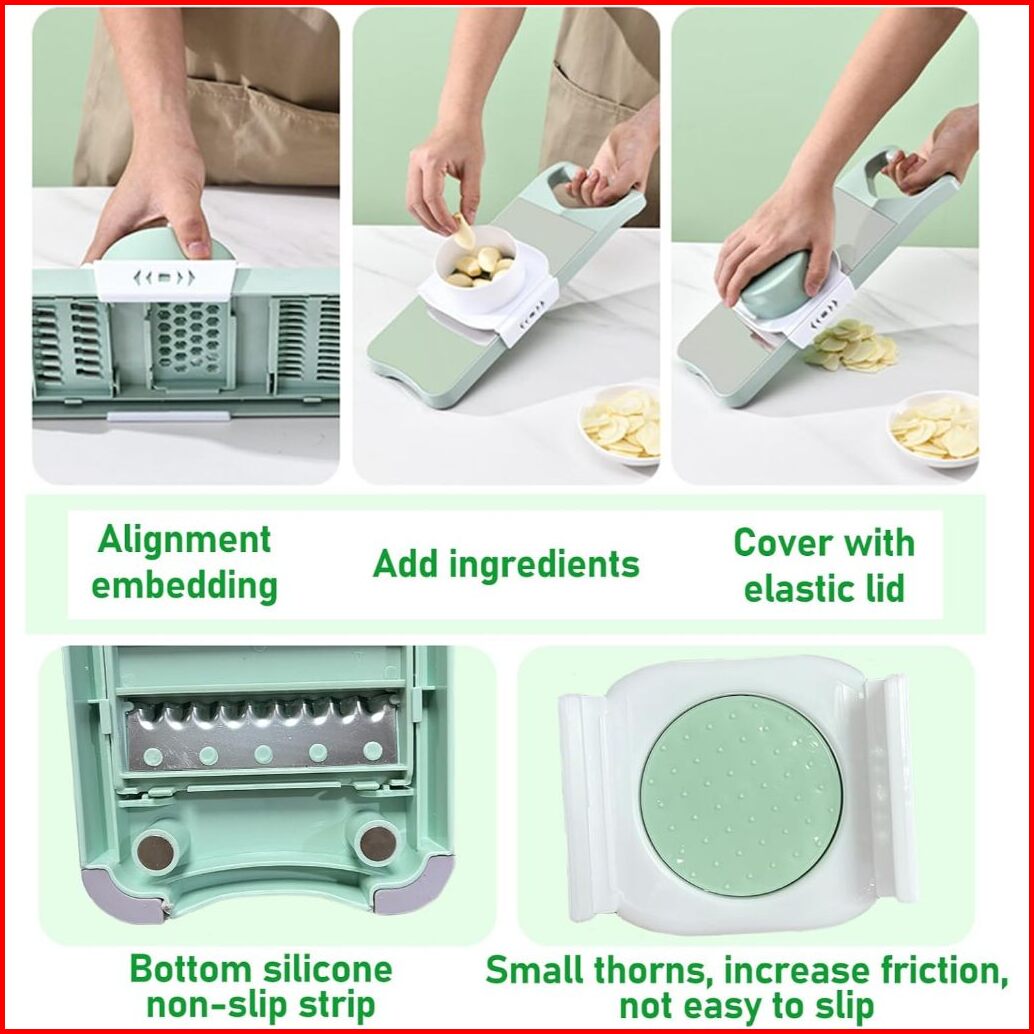 Alignment embedding

Add ingredients

Cover with elastic lid

Bottom silicone non-slip strip

Small thorns, increase friction, not easy to slip