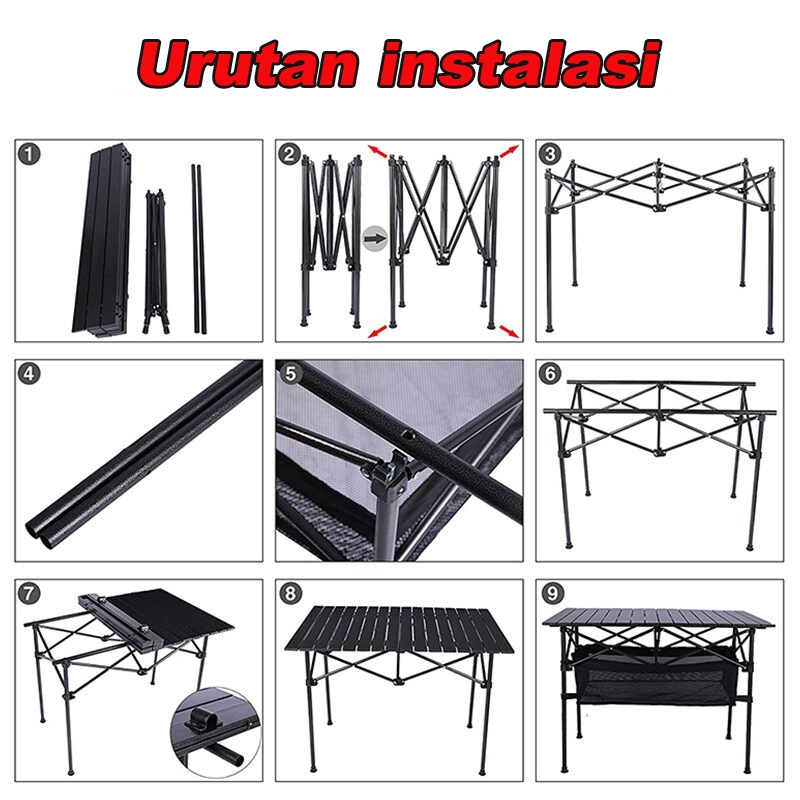 Urutan instalasi

1

2

3

4

5

6

7

8

9