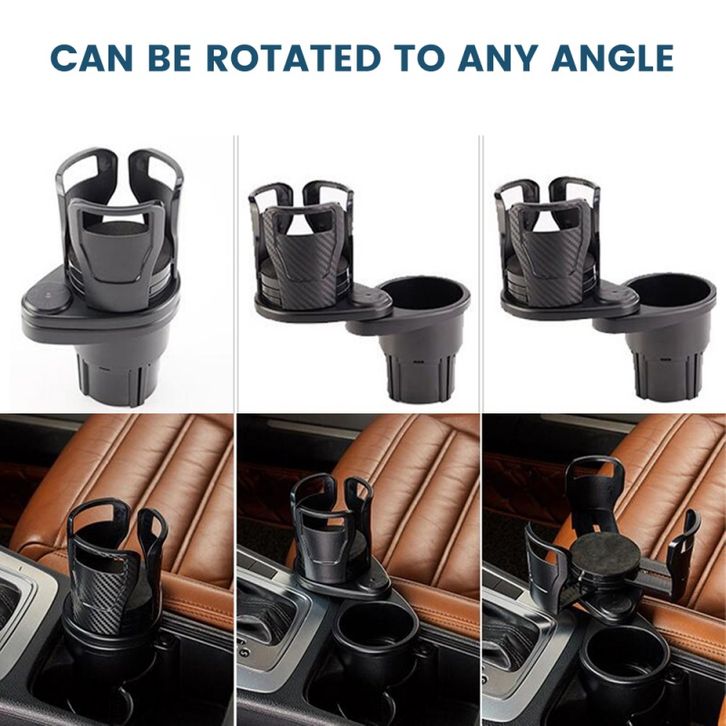 CAN BE ROTATED TO ANY ANGLE