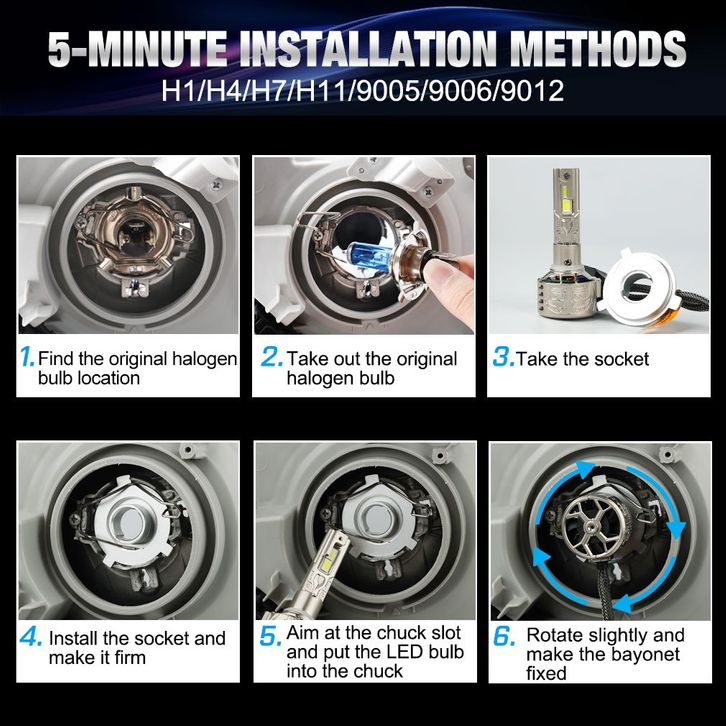 5-MINUTE INSTALLATION METHODS
H1/H4/H7/H11/9005/9006/9012

1. Find the original halogen bulb location

2. Take out the original halogen bulb

3. Take the socket

4. Install the socket and make it firm

5. Aim at the chuck slot and put the LED bulb into the chuck

6. Rotate slightly and make the bayonet fixed