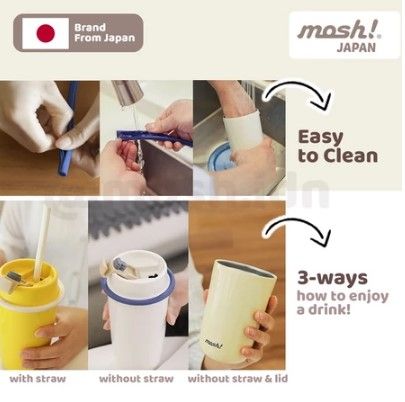 Brand From Japan

mosh! JAPAN

Easy to Clean

3-ways how to enjoy a drink!

mosh!

with straw

without straw

without straw & lid