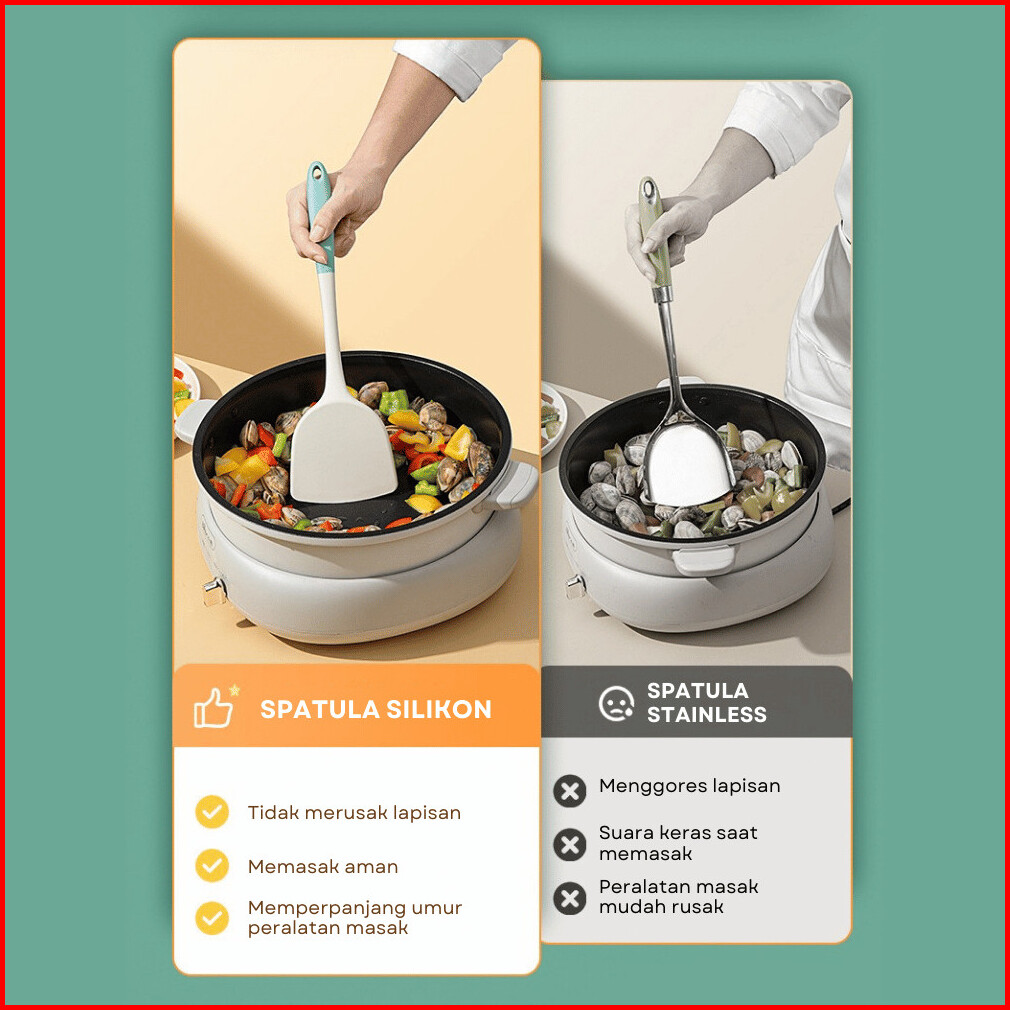 SPATULA SILIKON

Tidak merusak lapisan

Memasak aman

Memperpanjang umur peralatan masak

SPATULA STAINLESS

Menggores lapisan

Suara keras saat memasak

Peralatan masak mudah rusak