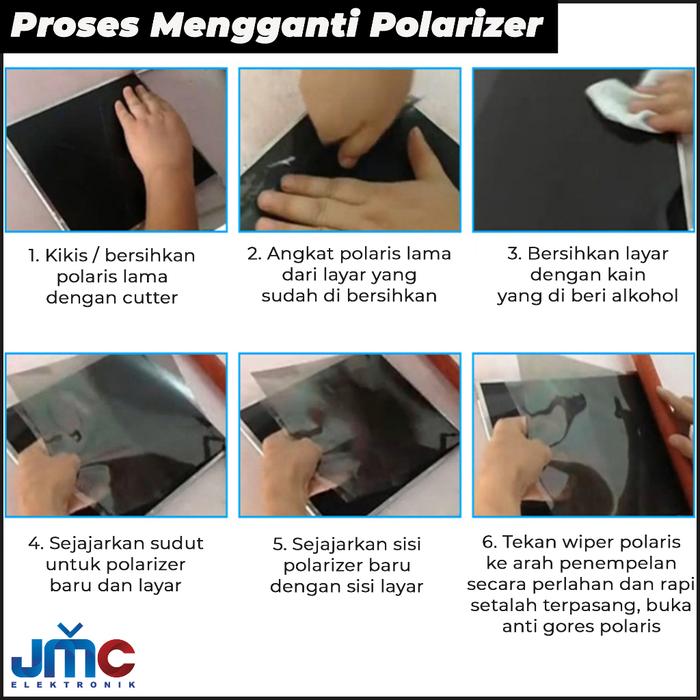 Proses Mengganti Polarizer

1. Kikis / bersihkan polaris lama dengan cutter

2. Angkat polaris lama dari layar yang sudah di bersihkan

3. Bersihkan layar dengan kain yang di beri alkohol

4. Sejajarkan sudut untuk polarizer baru dan layar

5. Sejajarkan sisi polarizer baru dengan sisi layar

6. Tekan wiper polaris ke arah penempelan secara perlahan dan rapi setalah terpasang, buka anti gores polaris

JMC
ELEKTRONIK