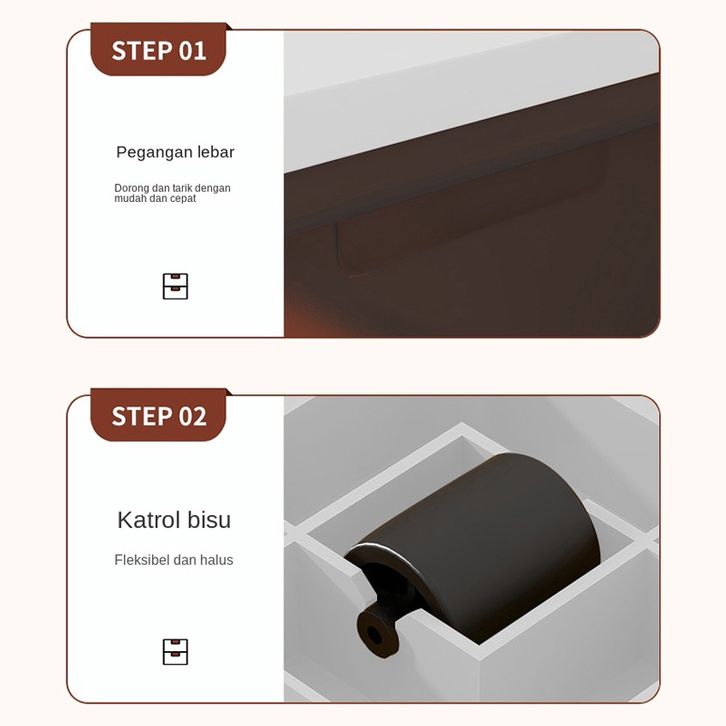 STEP 01

Pegangan lebar

Dorong dan tarik dengan mudah dan cepat

STEP 02

Katrol bisu

Fleksibel dan halus