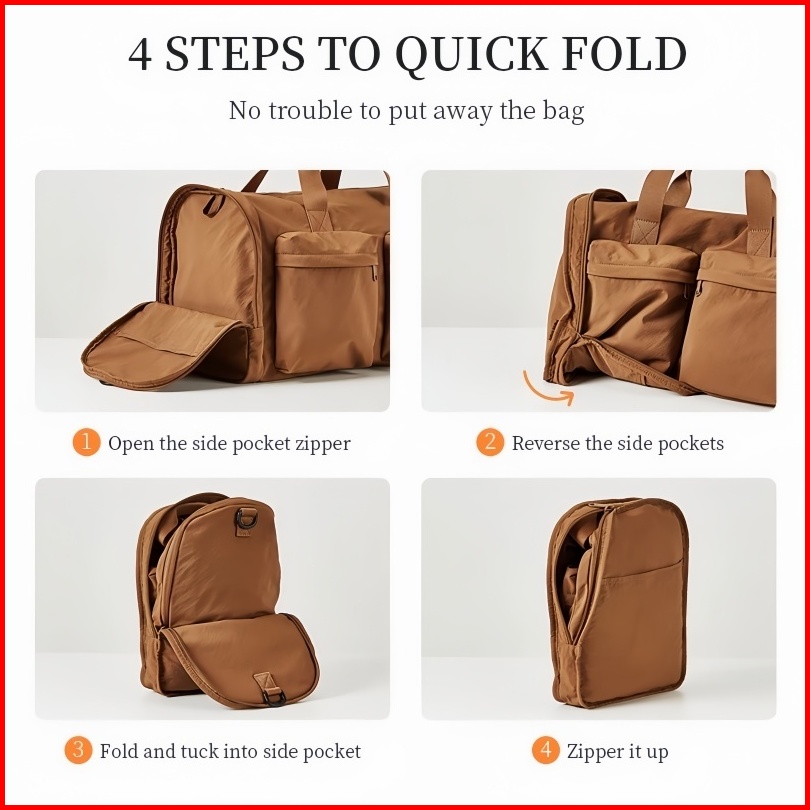 4 STEPS TO QUICK FOLD

No trouble to put away the bag

1 Open the side pocket zipper

2 Reverse the side pockets

3 Fold and tuck into side pocket

4 Zipper it up