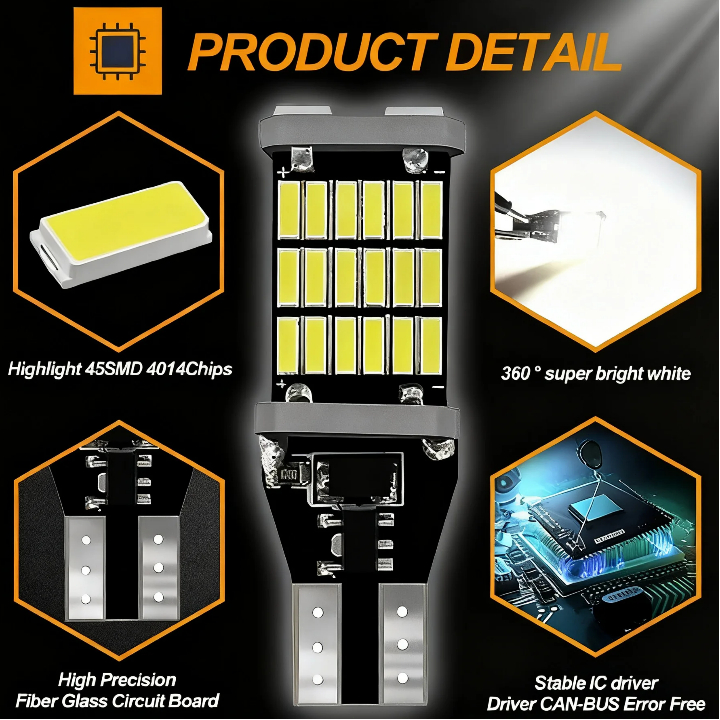 PRODUCT DETAIL

Highlight 45SMD 4014Chips

360 ° super bright white

High Precision
Fiber Glass Circuit Board

Stable IC driver
Driver CAN-BUS Error Free