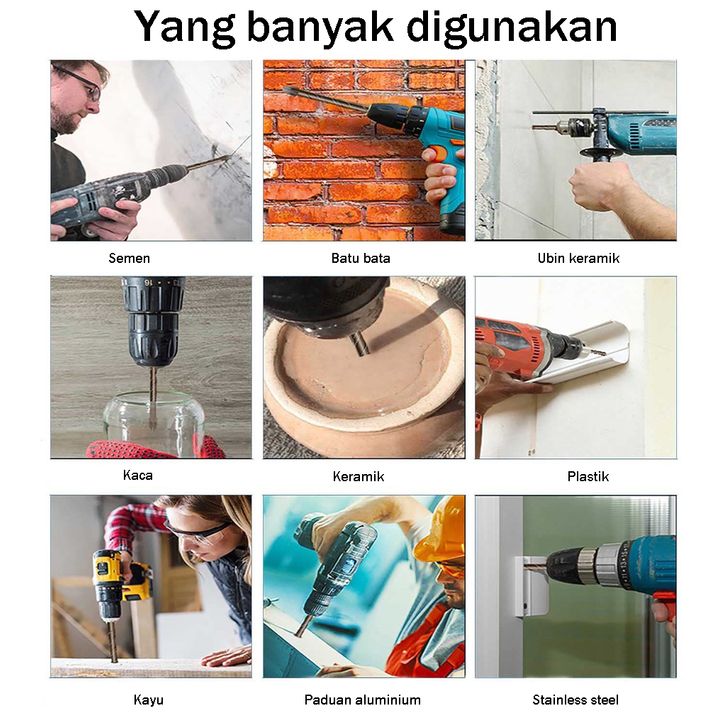 Yang banyak digunakan

Semen

Batu bata

Ubin keramik

Kaca

Keramik

Plastik

Kayu

Paduan aluminium

Stainless steel