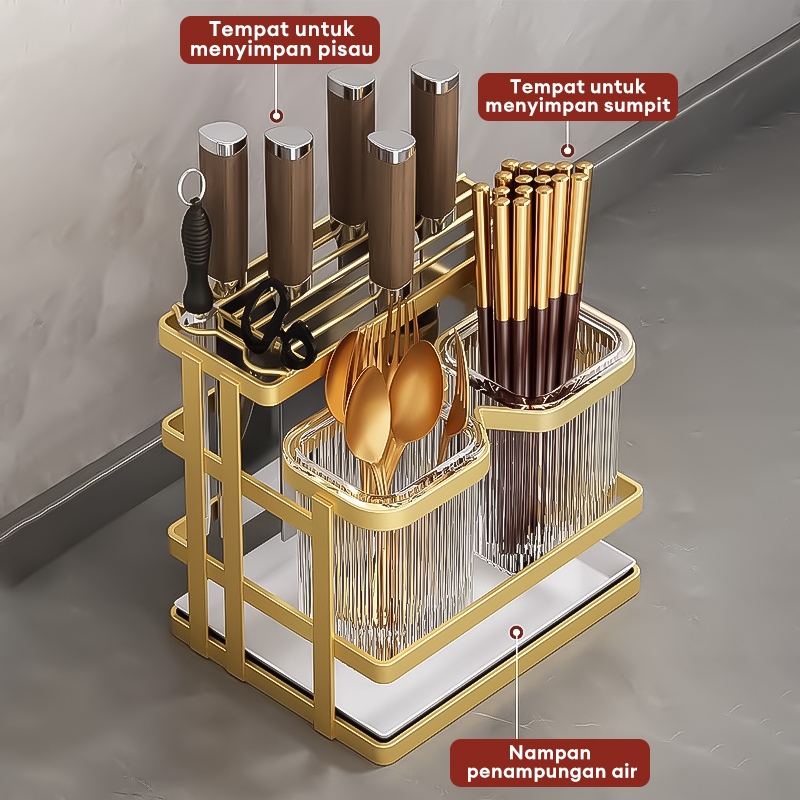 Tempat untuk menyimpan pisau

Tempat untuk menyimpan sumpit

Nampan penampungan air