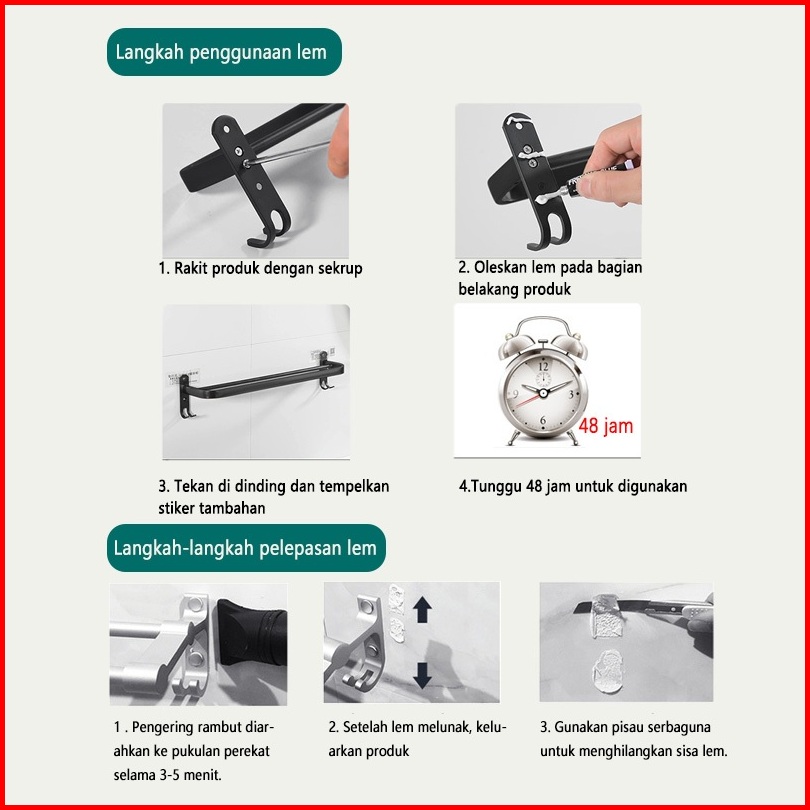 Langkah penggunaan lem

1. Rakit produk dengan sekrup

2. Oleskan lem pada bagian belakang produk

3. Tekan di dinding dan tempelkan stiker tambahan

12
3
6
9
48 jam

4.Tunggu 48 jam untuk digunakan

Langkah-langkah pelepasan lem

1 . Pengering rambut diarahkan ke pukulan perekat selama 3-5 menit.

2. Setelah lem melunak, keluarkan produk

3. Gunakan pisau serbaguna untuk menghilangkan sisa lem.