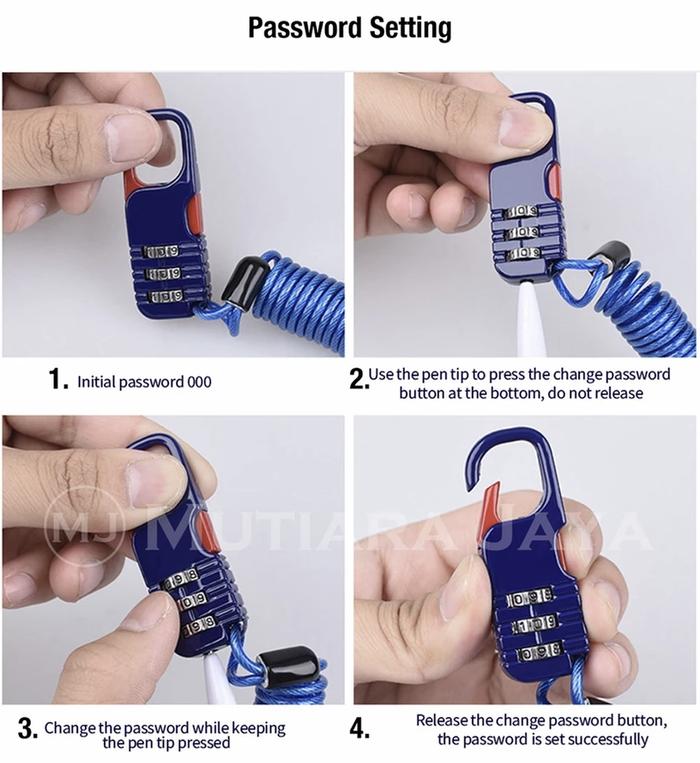 Password Setting

1. Initial password 000

2. Use the pen tip to press the change password button at the bottom, do not release

MJ MUTIARA JAYA

3. Change the password while keeping the pen tip pressed

4. Release the change password button, the password is set successfully