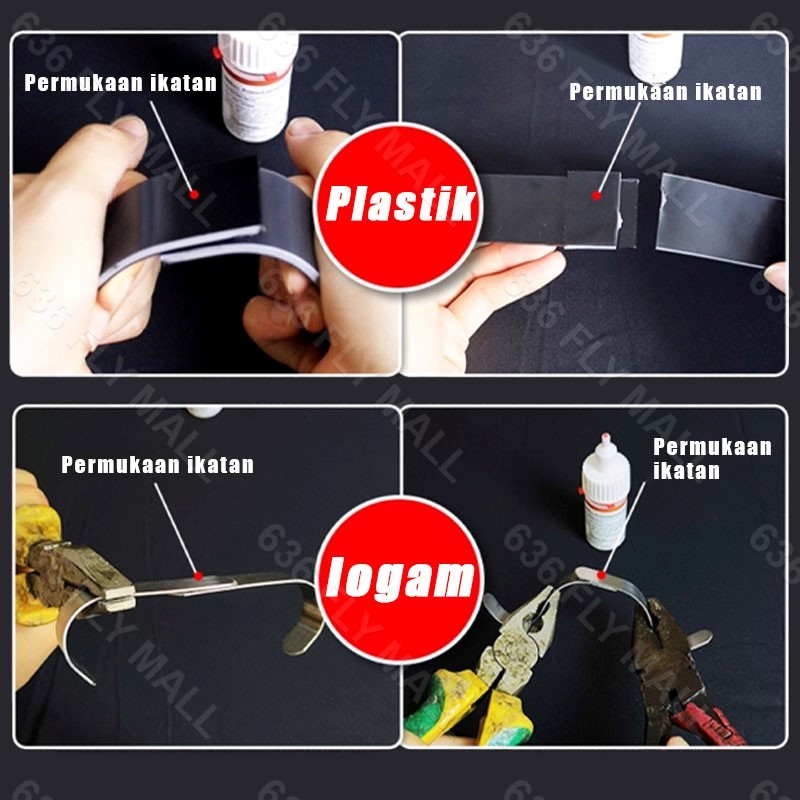 Permukaan ikatan

Permukaan ikatan

Plastik

Permukaan ikatan

Permukaan ikatan

logam

636 FLY MALL