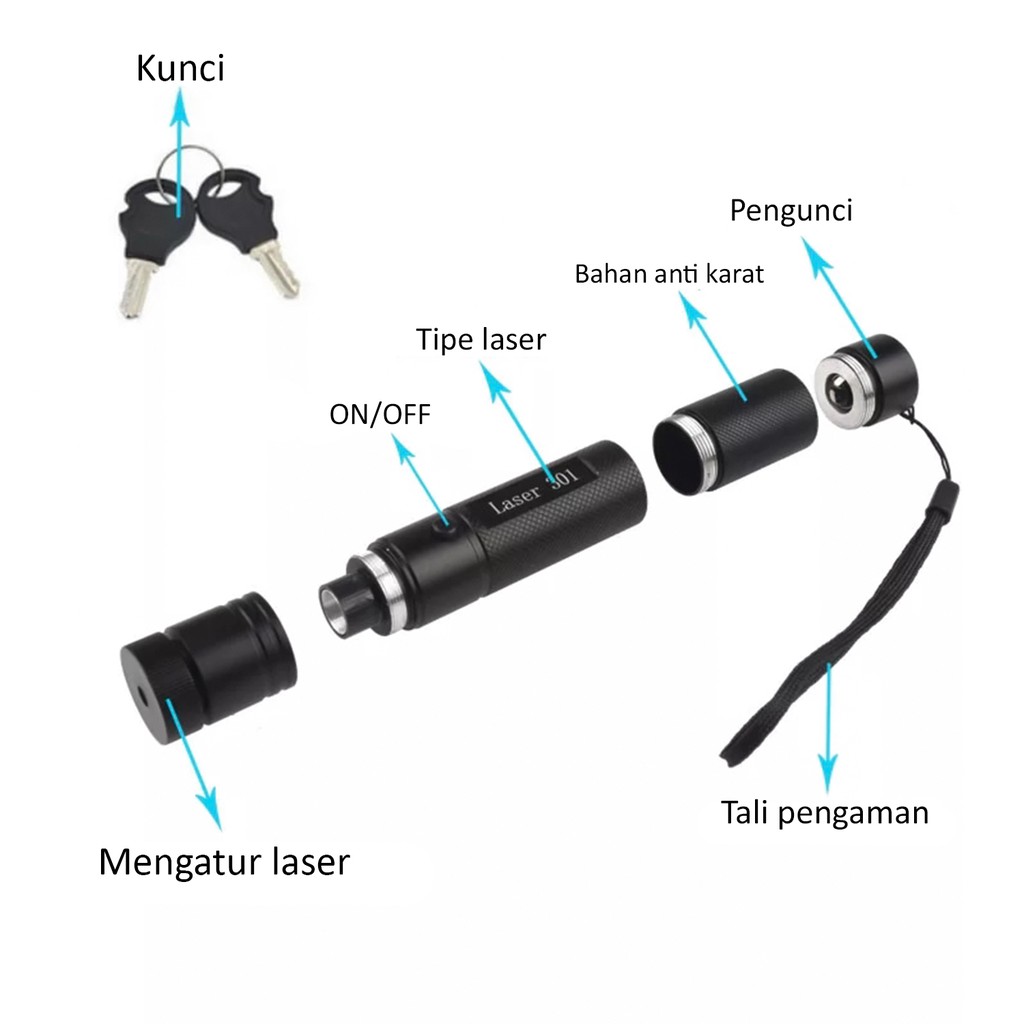 Kunci

Pengunci

Bahan anti karat

Tipe laser

ON/OFF

Laser 301

Tali pengaman

Mengatur laser