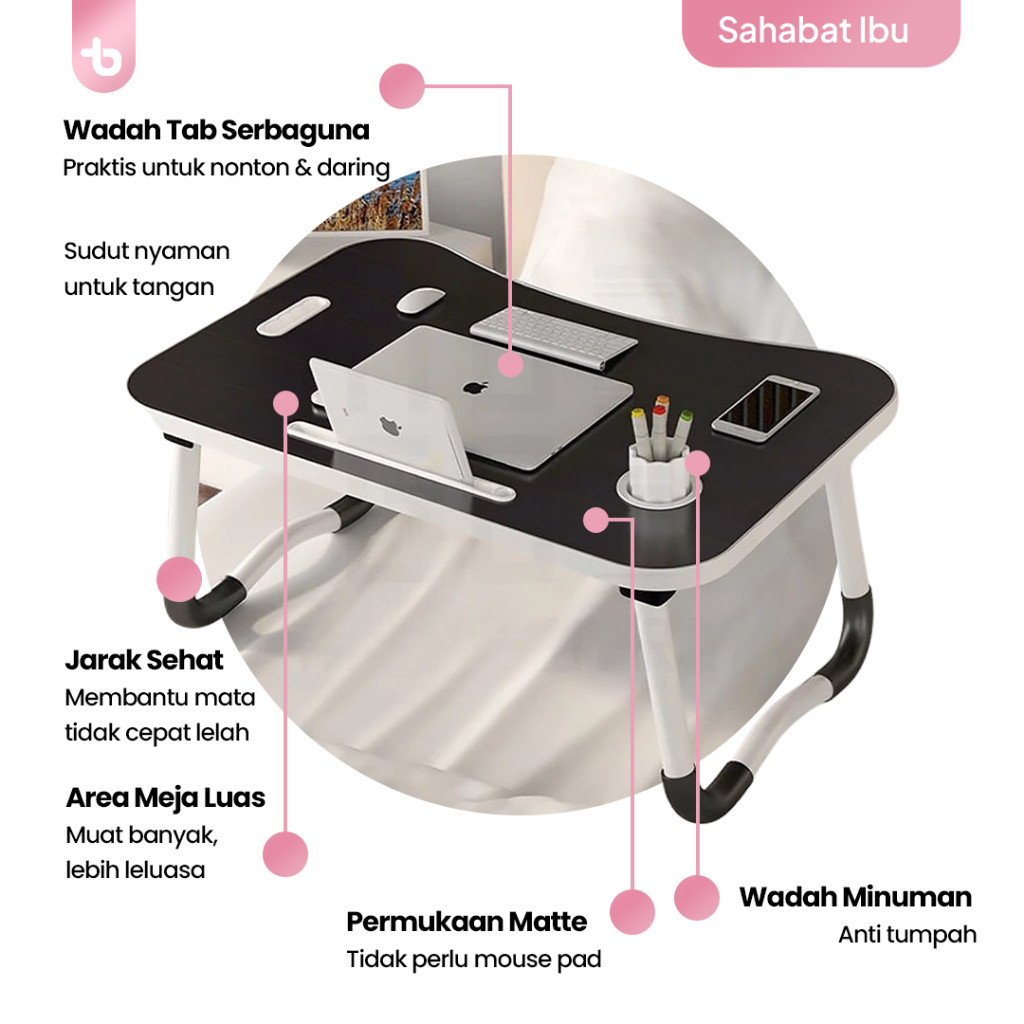 Sahabat Ibu

Wadah Tab Serbaguna
Praktis untuk nonton & daring

Sudut nyaman untuk tangan

Jarak Sehat
Membantu mata tidak cepat lelah

Area Meja Luas
Muat banyak, lebih leluasa

Permukaan Matte
Tidak perlu mouse pad

Wadah Minuman
Anti tumpah