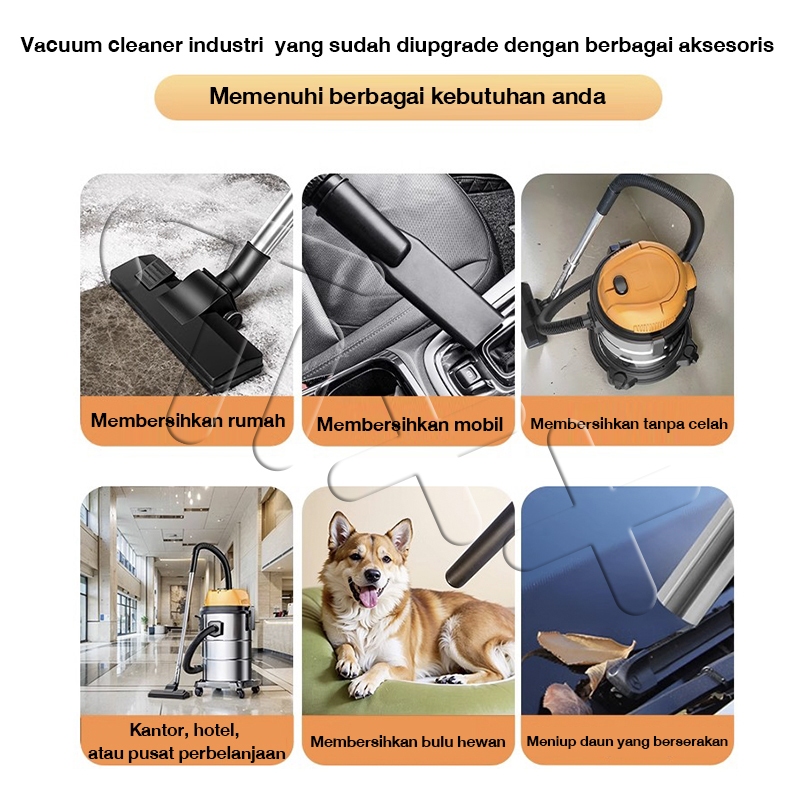 Vacuum cleaner industri yang sudah diupgrade dengan berbagai aksesoris

Memenuhi berbagai kebutuhan anda

Membersihkan rumah

Membersihkan mobil

Membersihkan tanpa celah

Kantor, hotel, atau pusat perbelanjaan

Membersihkan bulu hewan

Meniup daun yang berserakan